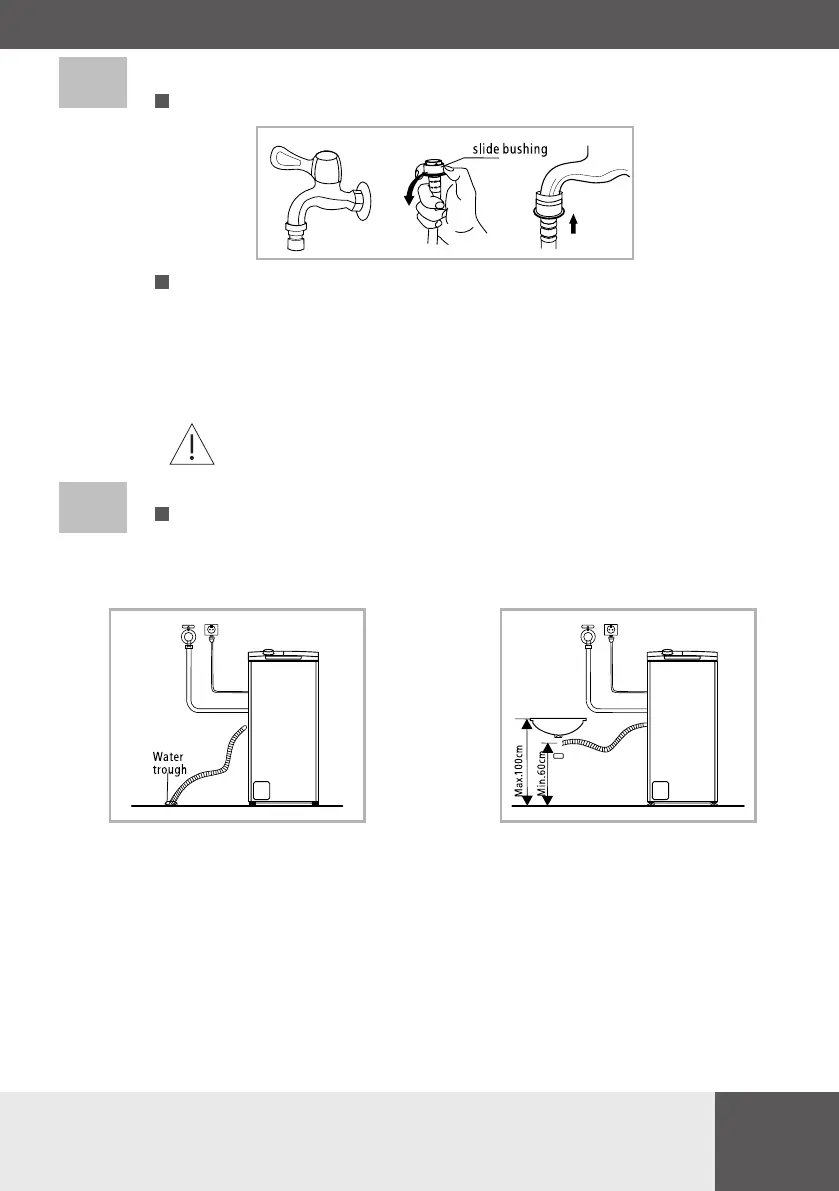 slide bushing

Water trough

Max.100cm

Min.60cm