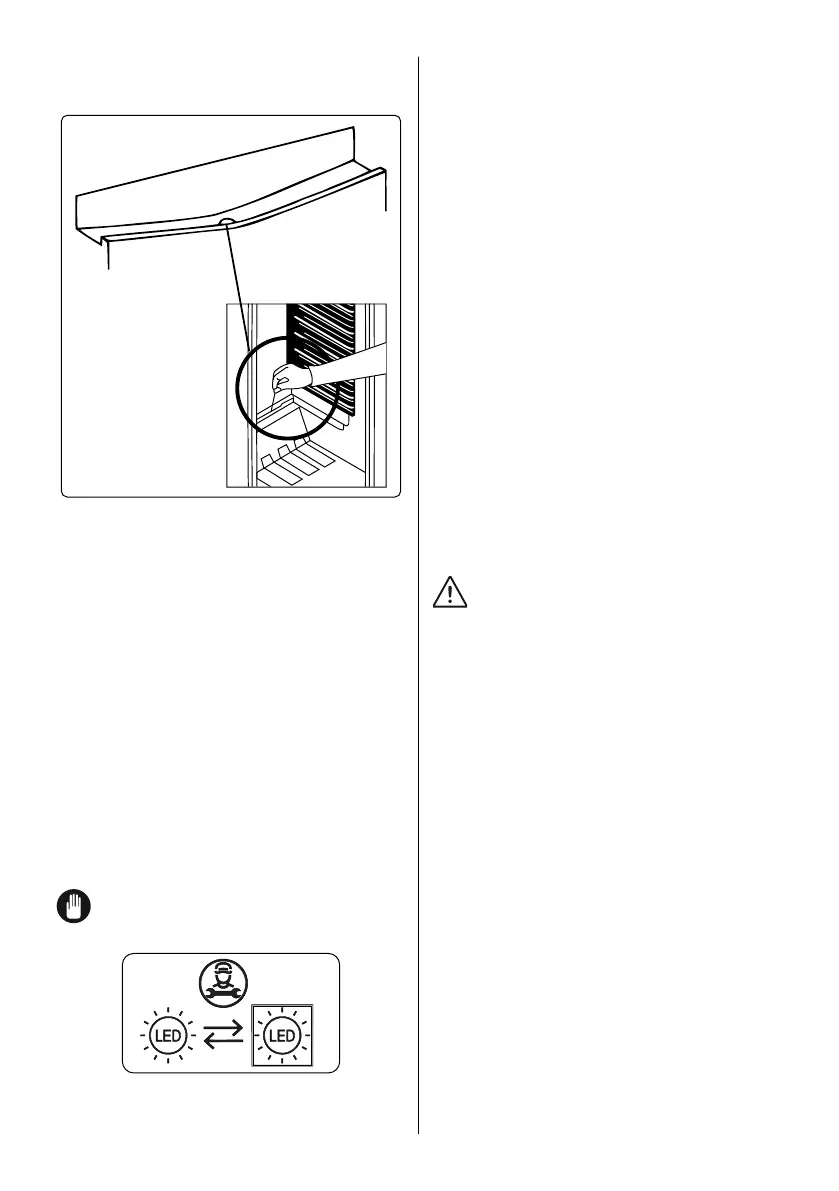 LED
LED