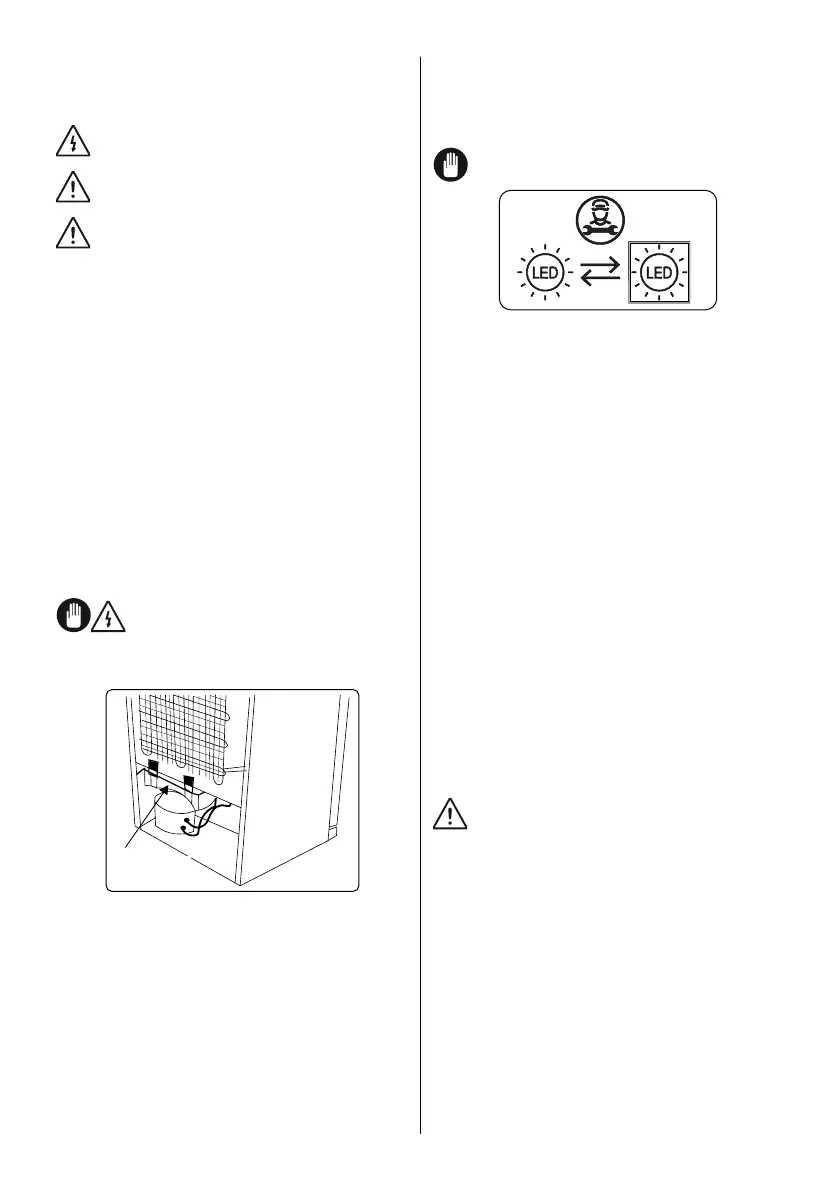 LED

LED