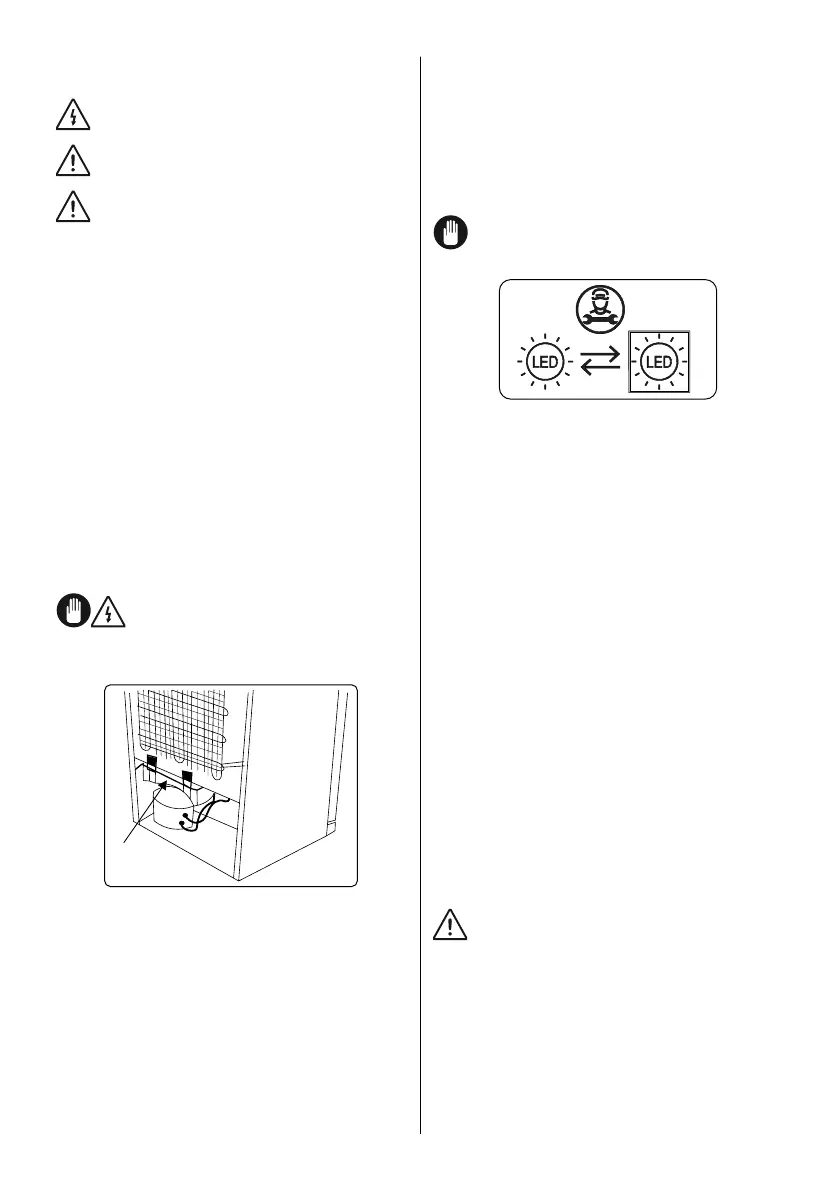 LED

LED