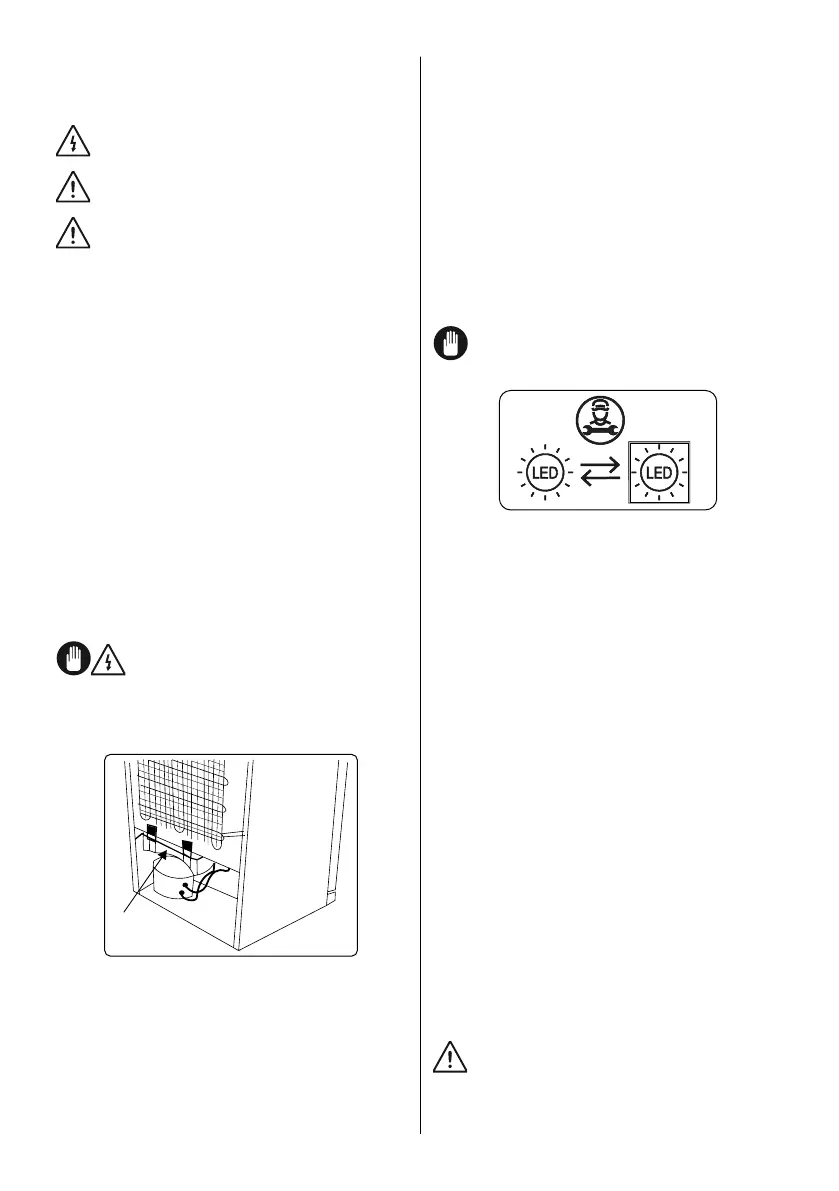 LED

LED