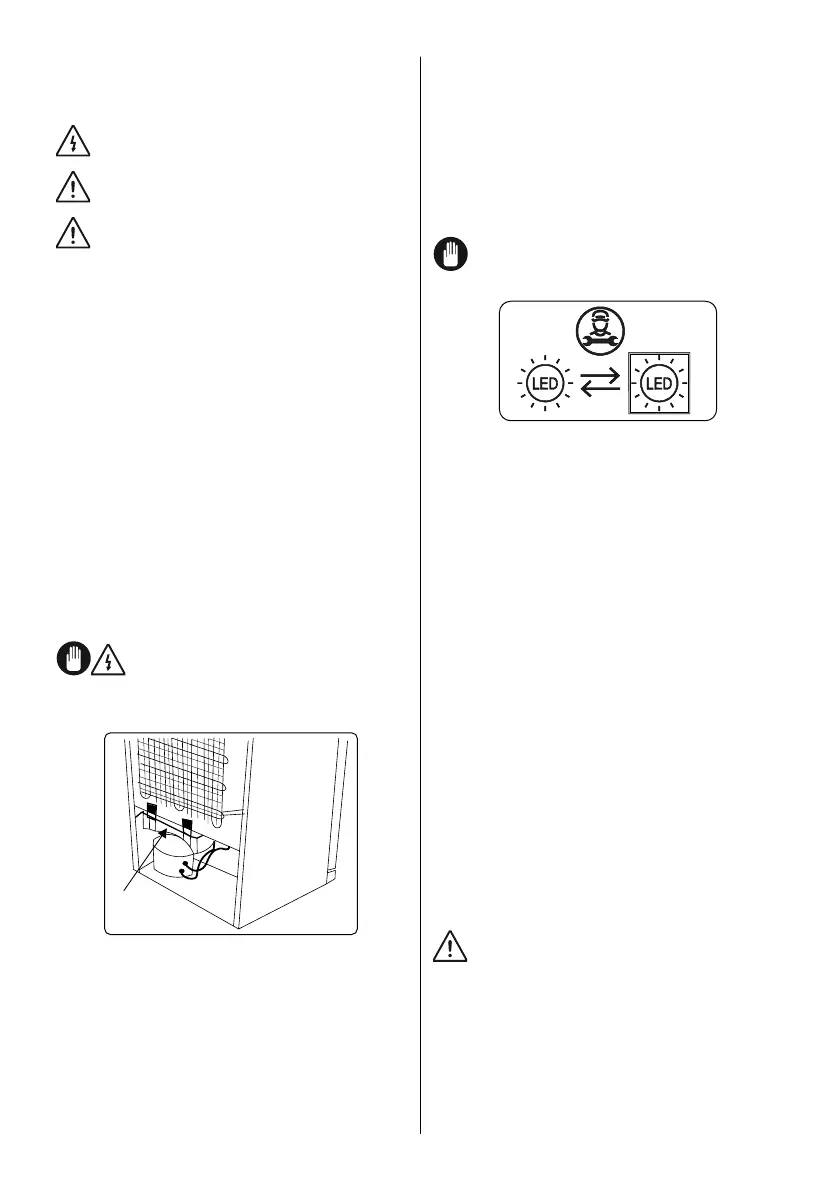 LED

LED