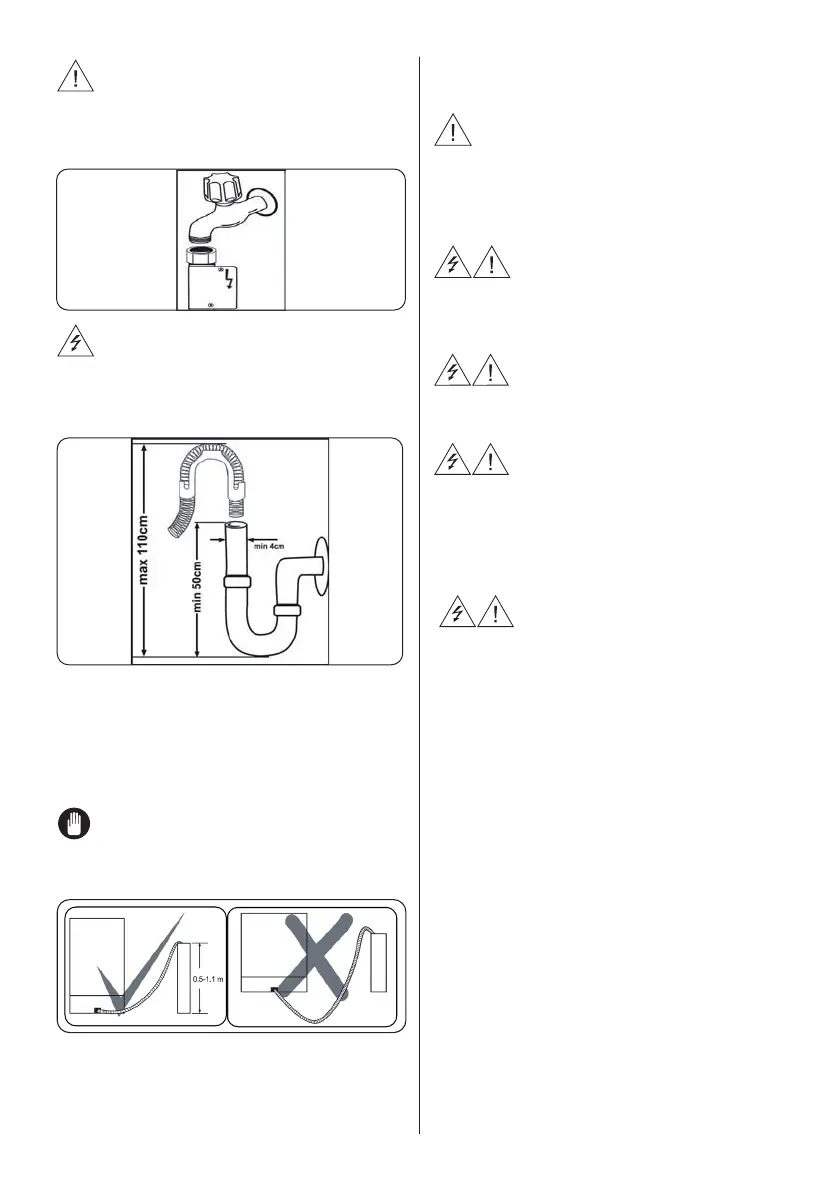 max 110cm

min 50cm

min 4cm

0.5-1.1 m