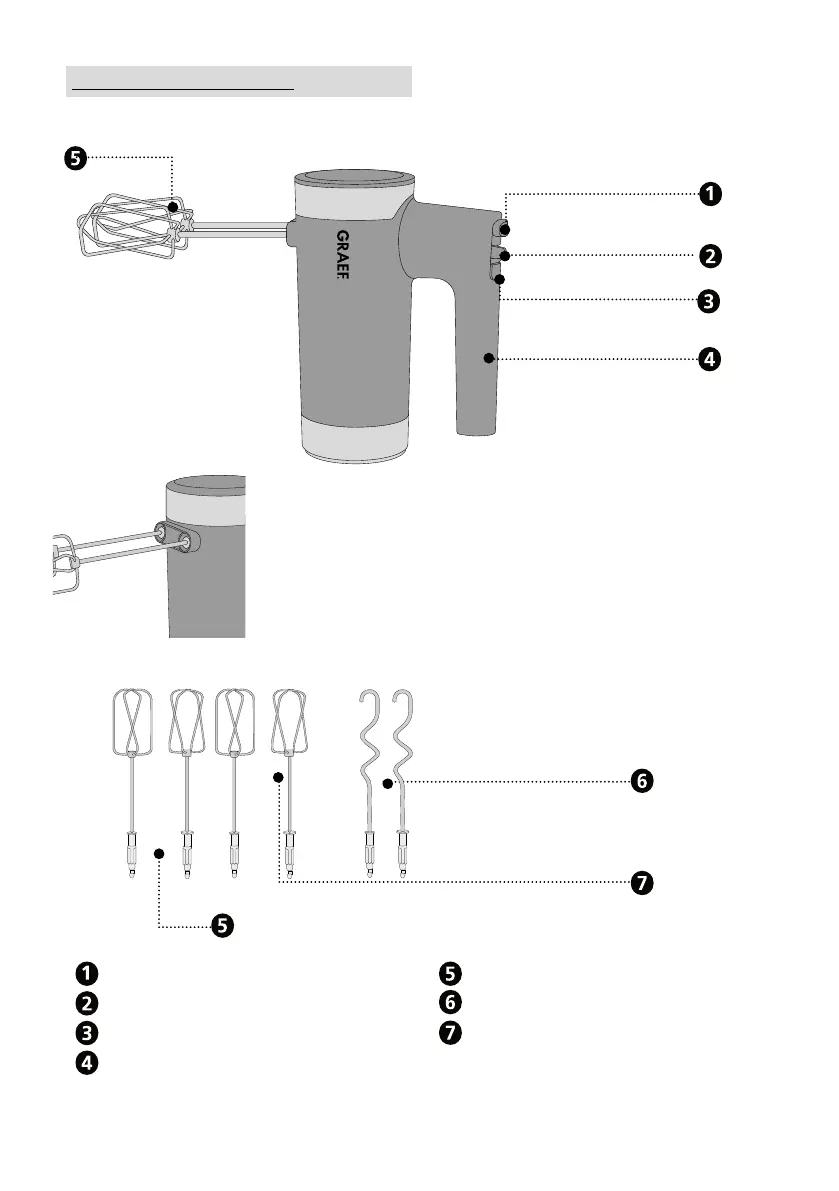 5

GRAEF

1
2
3
4

6
7
5

1
2
3
4
5
6
7