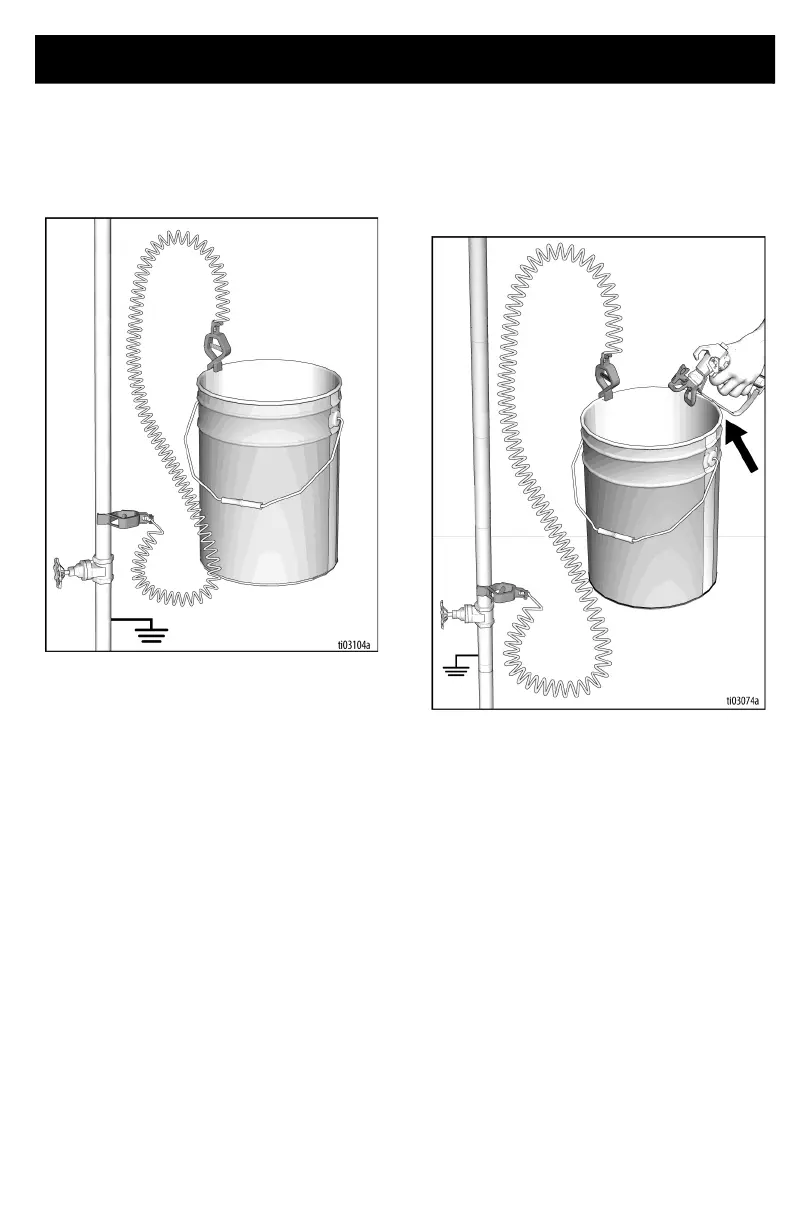 ti03104a

ti03074a