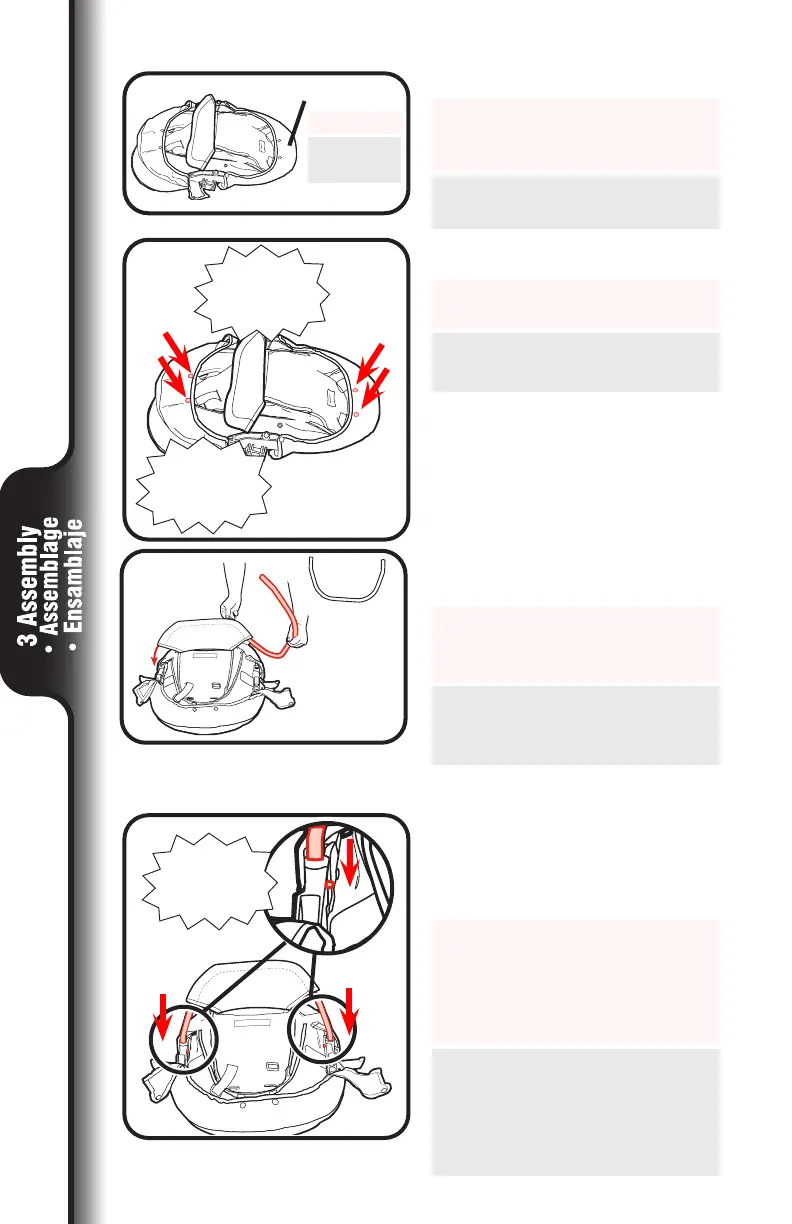 3 Assembly
• Assemblage
• Ensamblaje