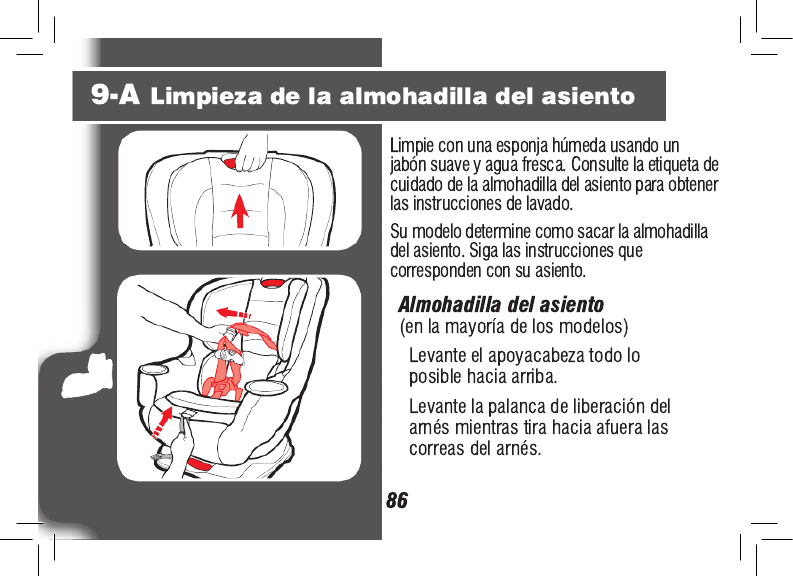 9-A Limpieza de la almohadilla del asiento

Limpie con una esponja húmeda usando un jabón suave y agua fresca. Consulte la etiqueta de cuidado de la almohadilla del asiento para obtener las instrucciones de lavado.

Su modelo determine como sacar la almohadilla del asiento. Siga las instrucciones que corresponden con su asiento.

Almohadilla del asiento
(en la mayoría de los modelos)

Levante el apoyacabeza todo lo posible hacia arriba.

Levante la palanca de liberación del arnés mientras tira hacia afuera las correas del arnés.

86