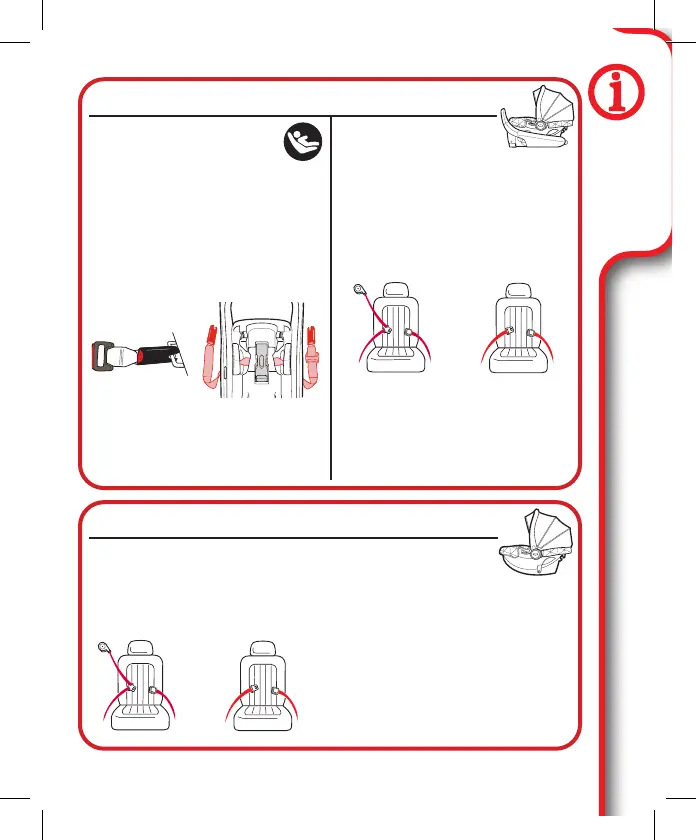 i