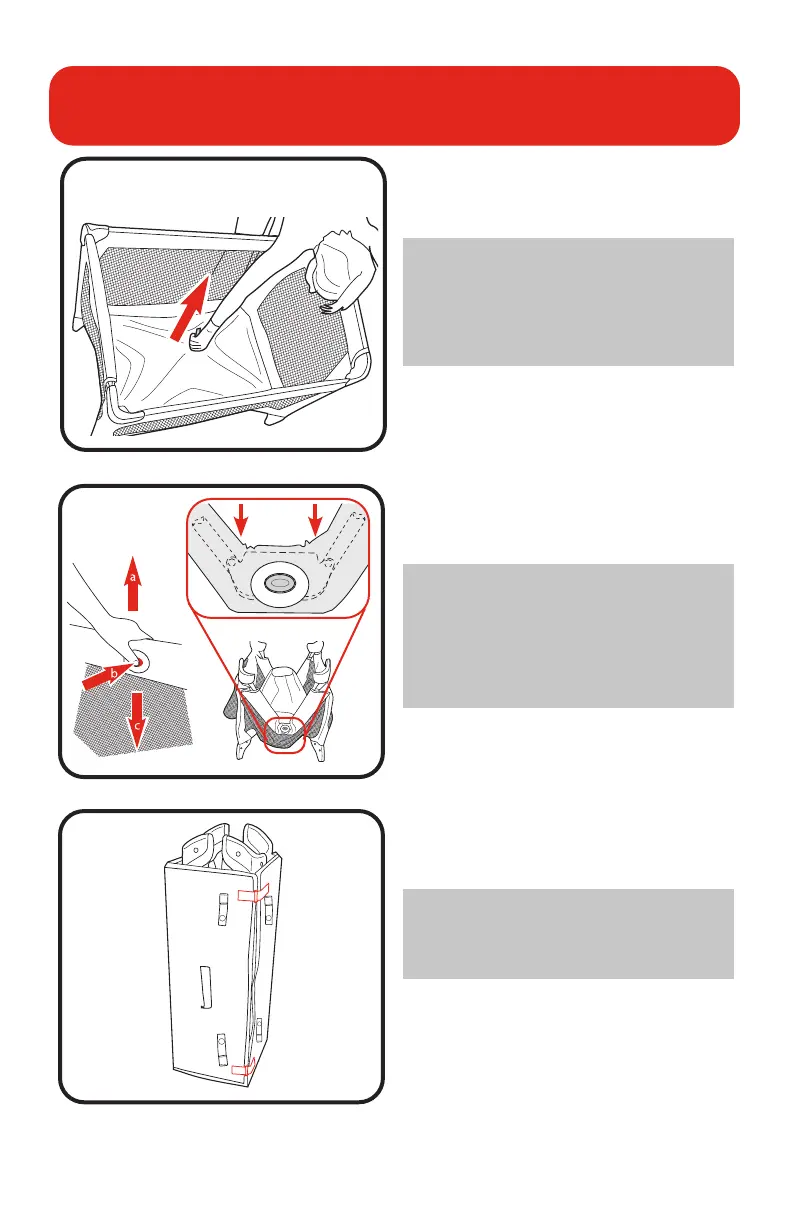 a
b
c