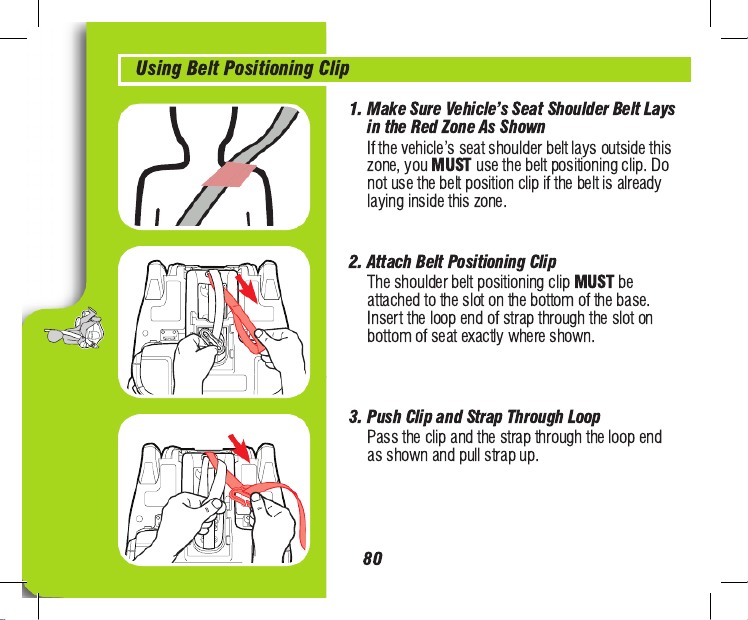 Using Belt Positioning Clip

1. Make Sure Vehicle's Seat Shoulder Belt Lays in the Red Zone As Shown
If the vehicle's seat shoulder belt lays outside this zone, you MUST use the belt positioning clip. Do not use the belt position clip if the belt is already laying inside this zone.

2. Attach Belt Positioning Clip
The shoulder belt positioning clip MUST be attached to the slot on the bottom of the base. Insert the loop end of strap through the slot on bottom of seat exactly where shown.

3. Push Clip and Strap Through Loop
Pass the clip and the strap through the loop end as shown and pull strap up.

80