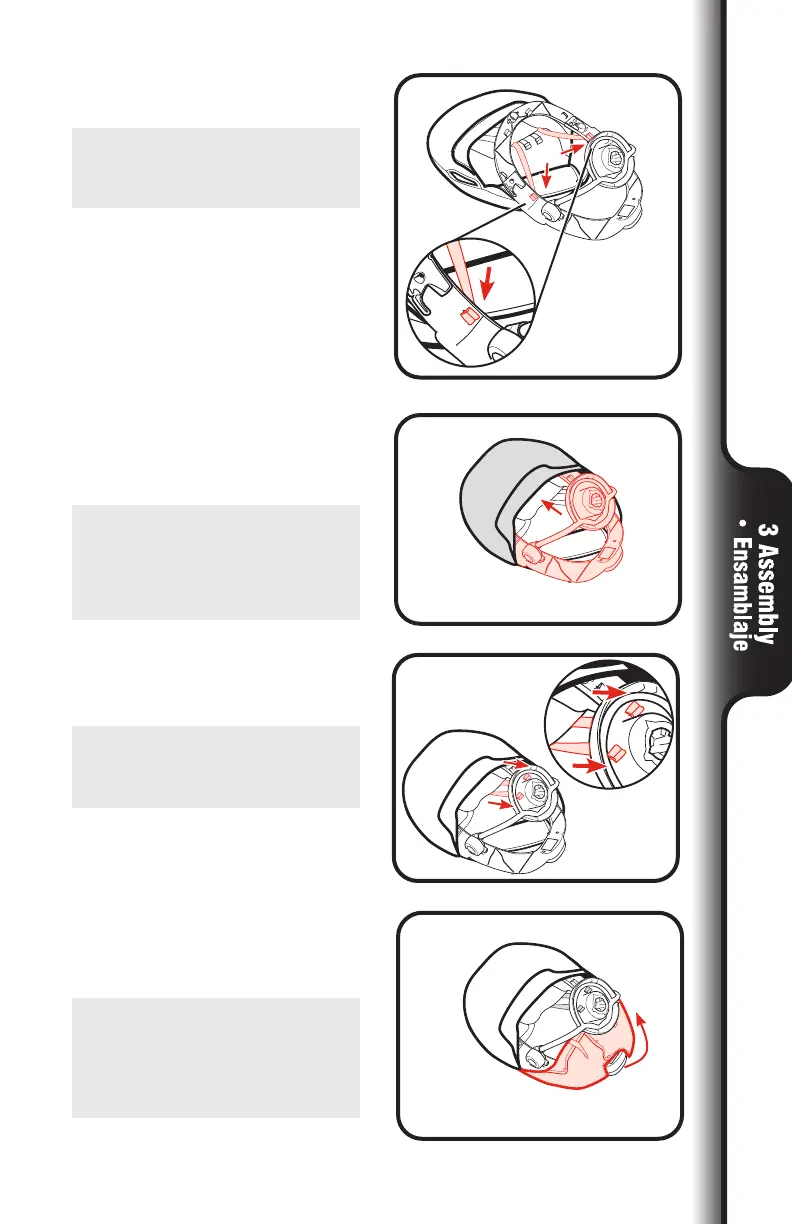 3 Assembly • Ensamblaje