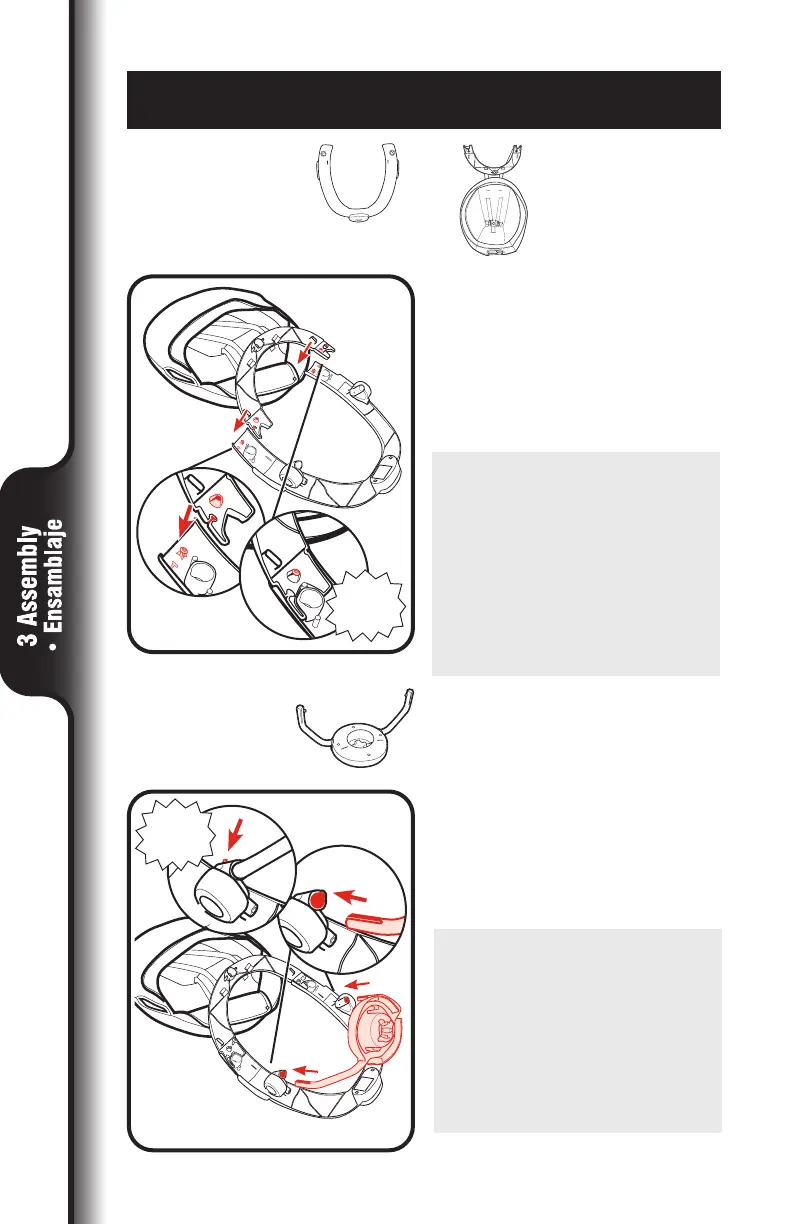 3 Assembly
• Ensamblaje