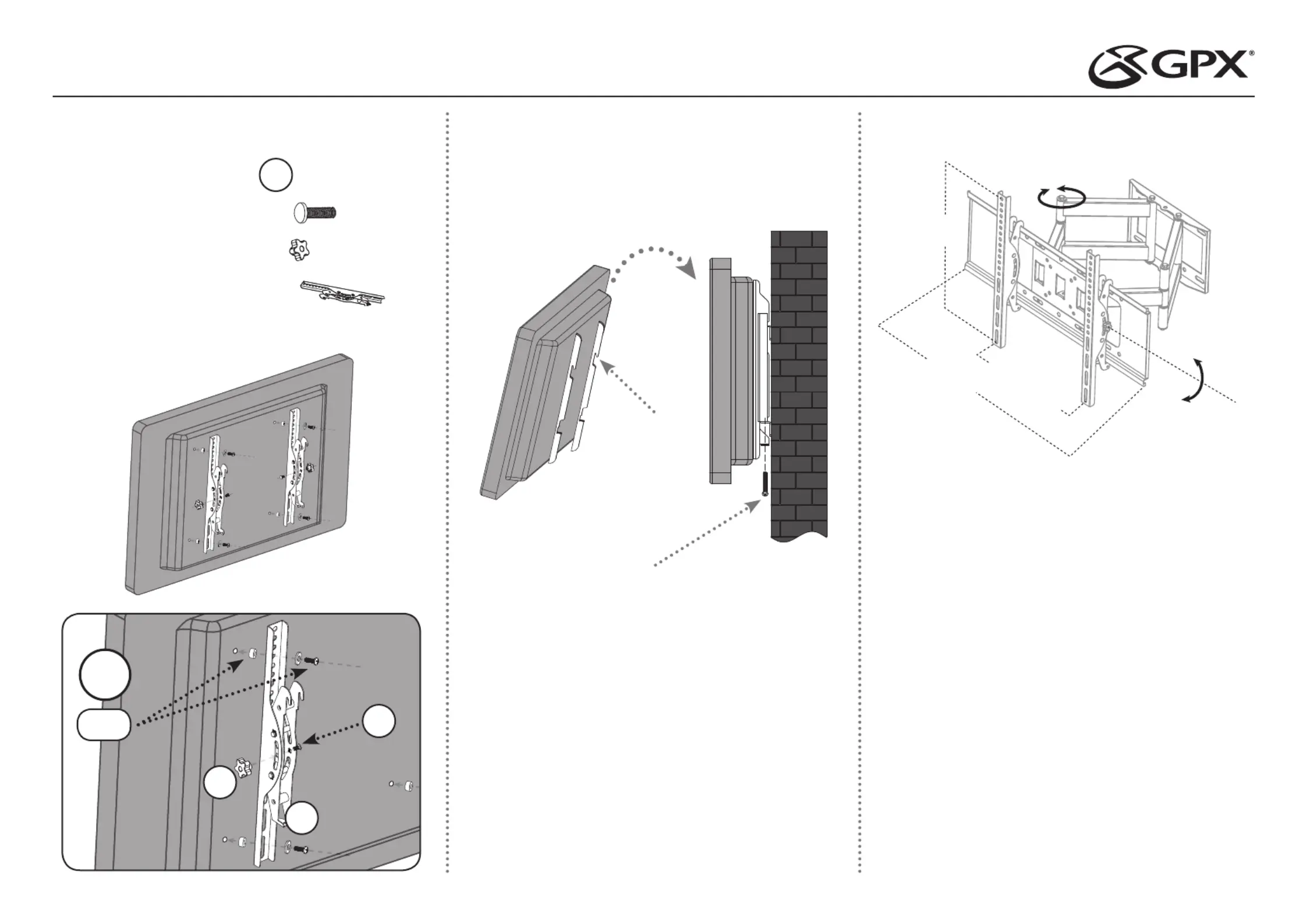 GPX®