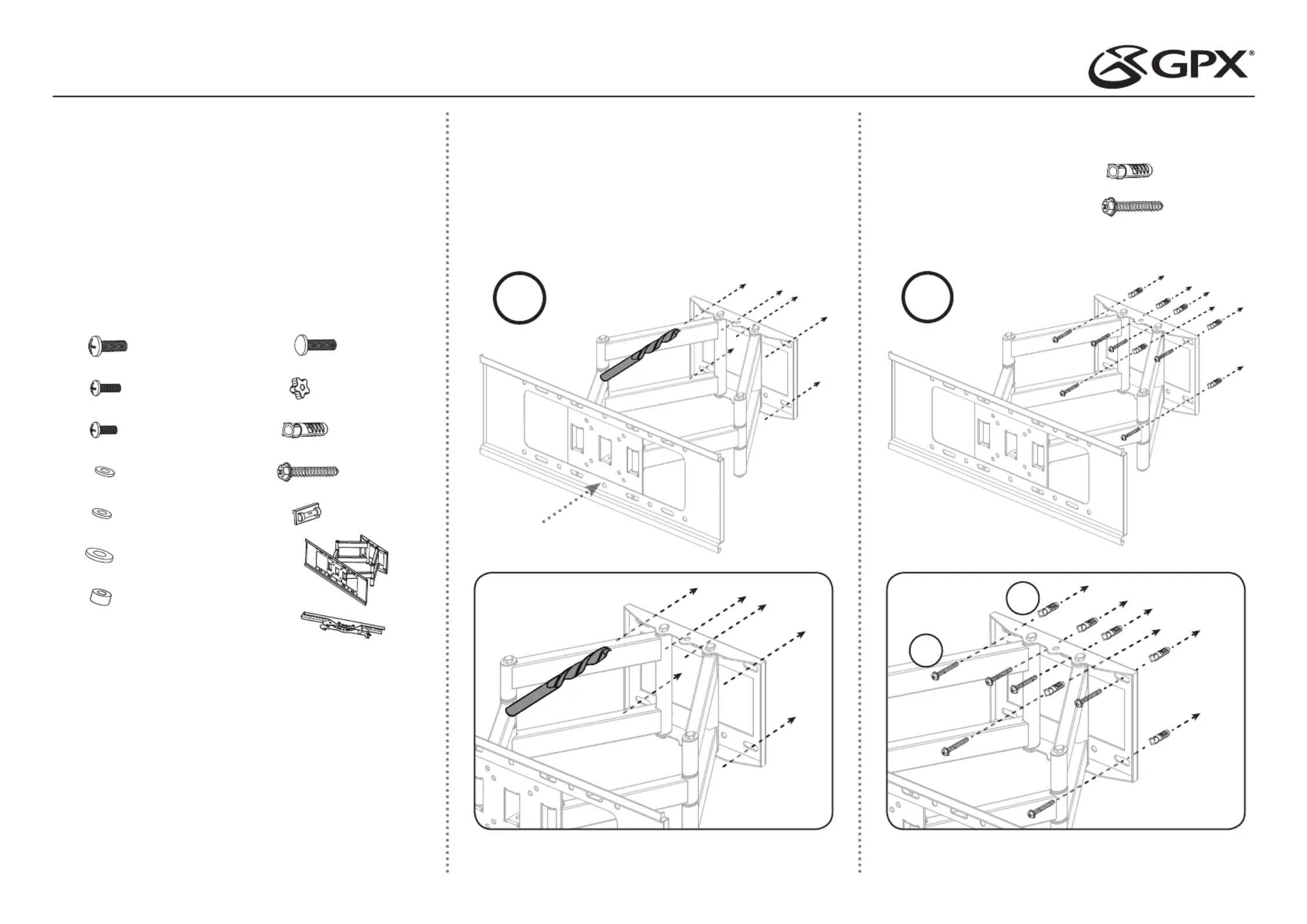 GPX®