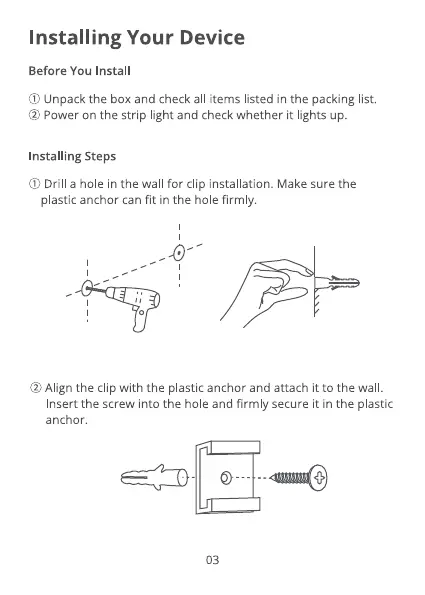 Installing Your Device

Before You Install

① Unpack the box and check all items listed in the packing list.
② Power on the strip light and check whether it lights up.

Installing Steps

① Drill a hole in the wall for clip installation. Make sure the plastic anchor can fit in the hole firmly.

② Align the clip with the plastic anchor and attach it to the wall. Insert the screw into the hole and firmly secure it in the plastic anchor.

03