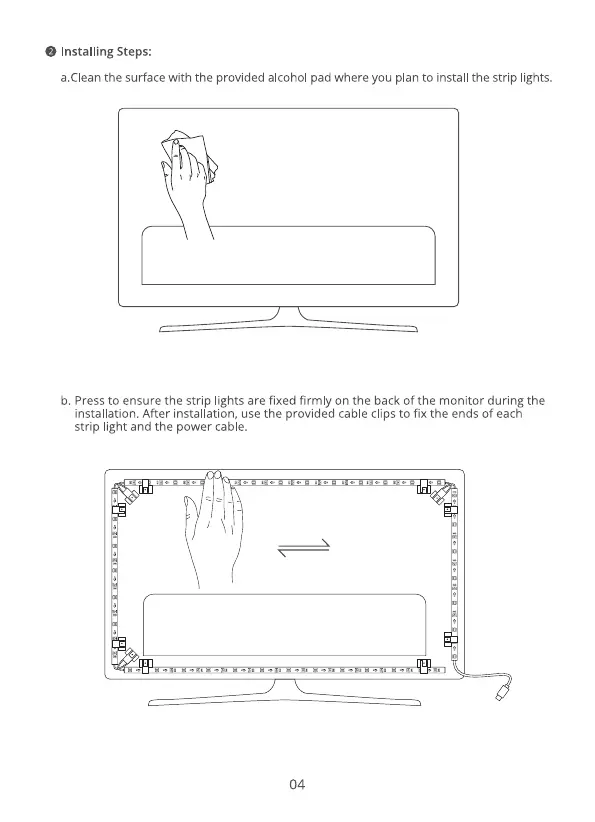 ❷ Installing Steps:

a.Clean the surface with the provided alcohol pad where you plan to install the strip lights.

b. Press to ensure the strip lights are fixed firmly on the back of the monitor during the installation. After installation, use the provided cable clips to fix the ends of each strip light and the power cable.

04