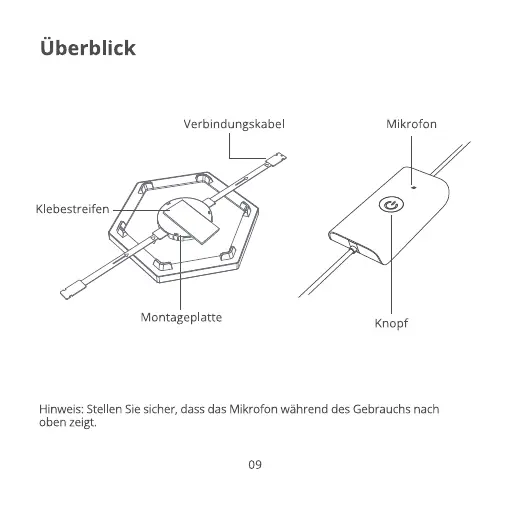 Überblick

Verbindungskabel

Mikrofon

Klebestreifen

Montageplatte

Knopf

Hinweis: Stellen Sie sicher, dass das Mikrofon während des Gebrauchs nach oben zeigt.

09