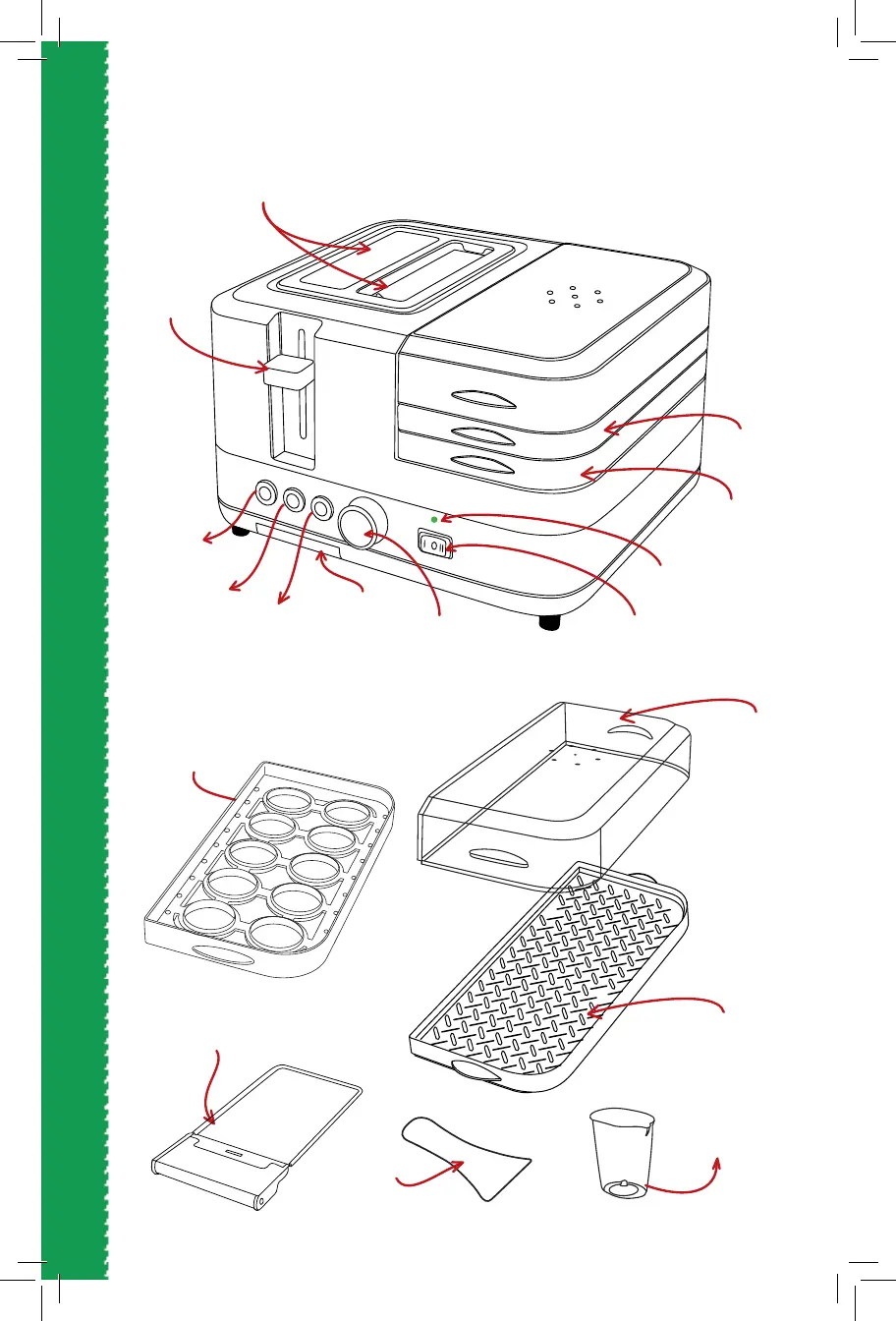 I O II