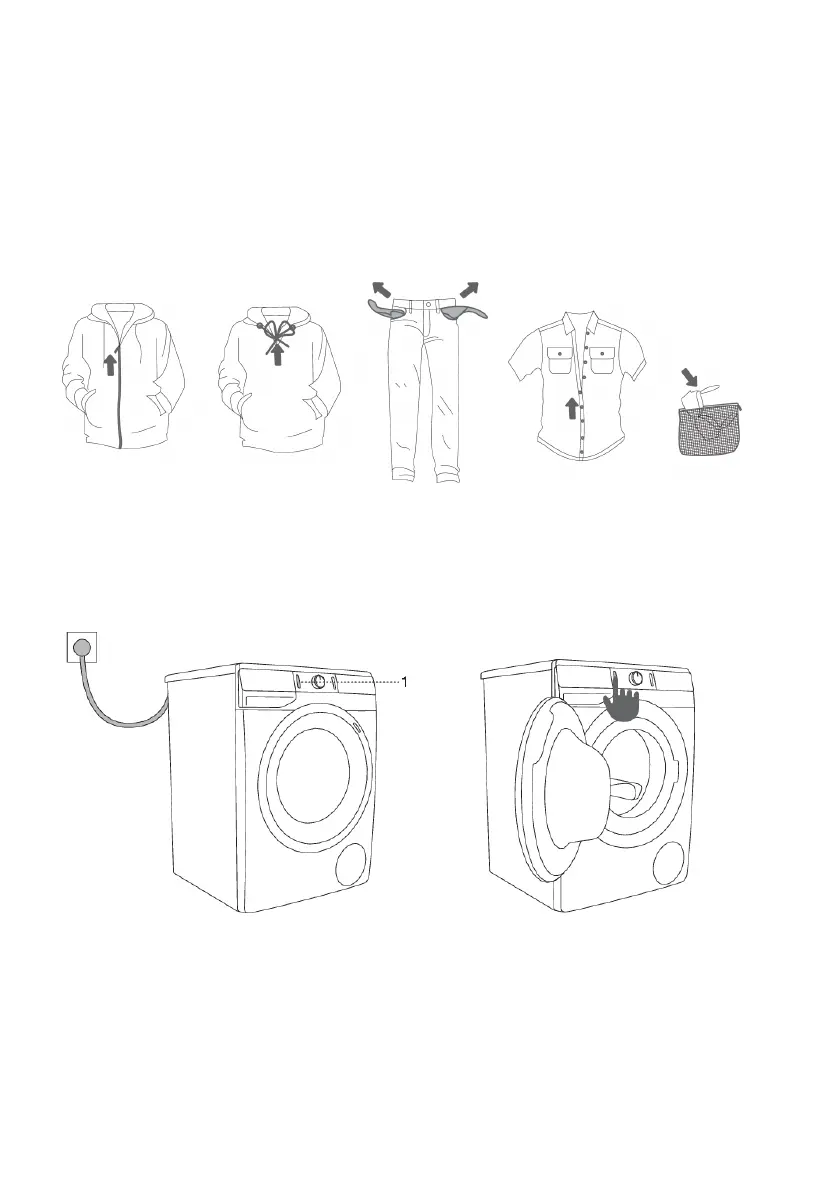 1