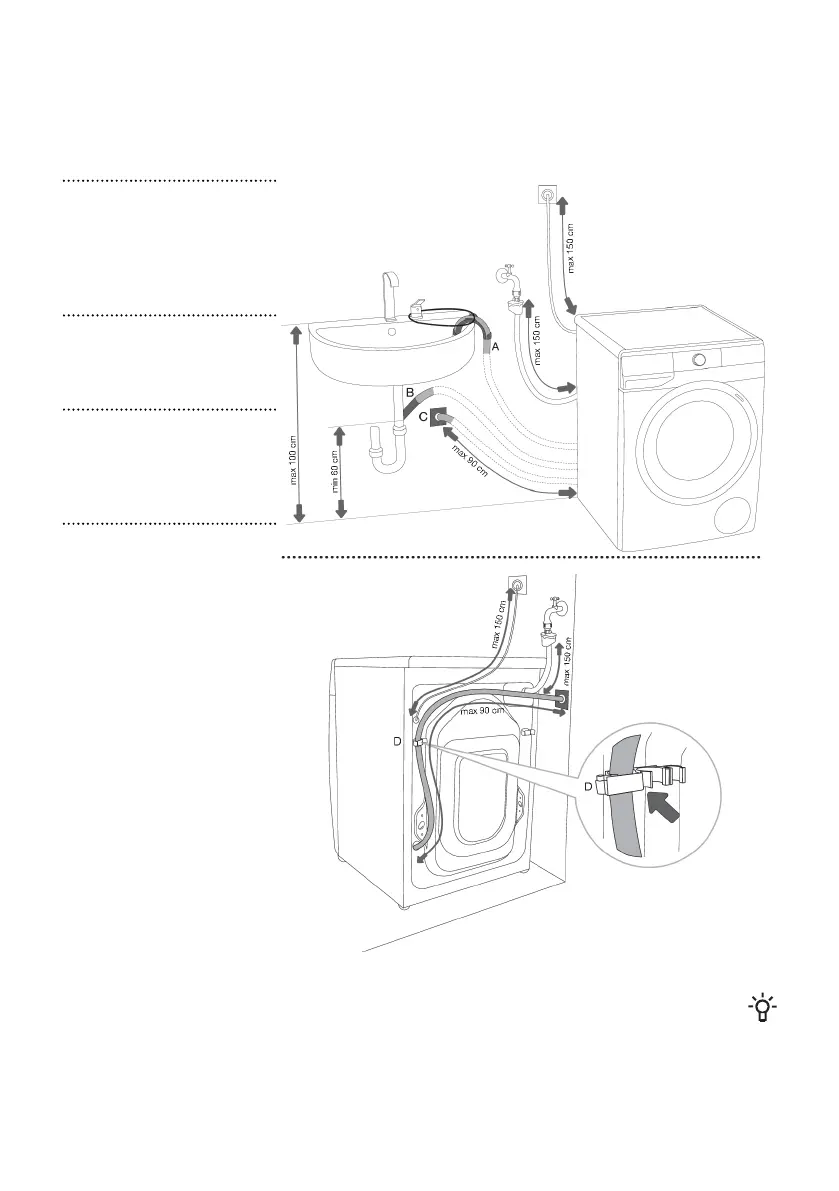 max 150 cm
max 150 cm
A
B
C
max 90 cm
max 100 cm
min 60 cm

max 150 cm
max 150 cm
max 90 cm
D
D