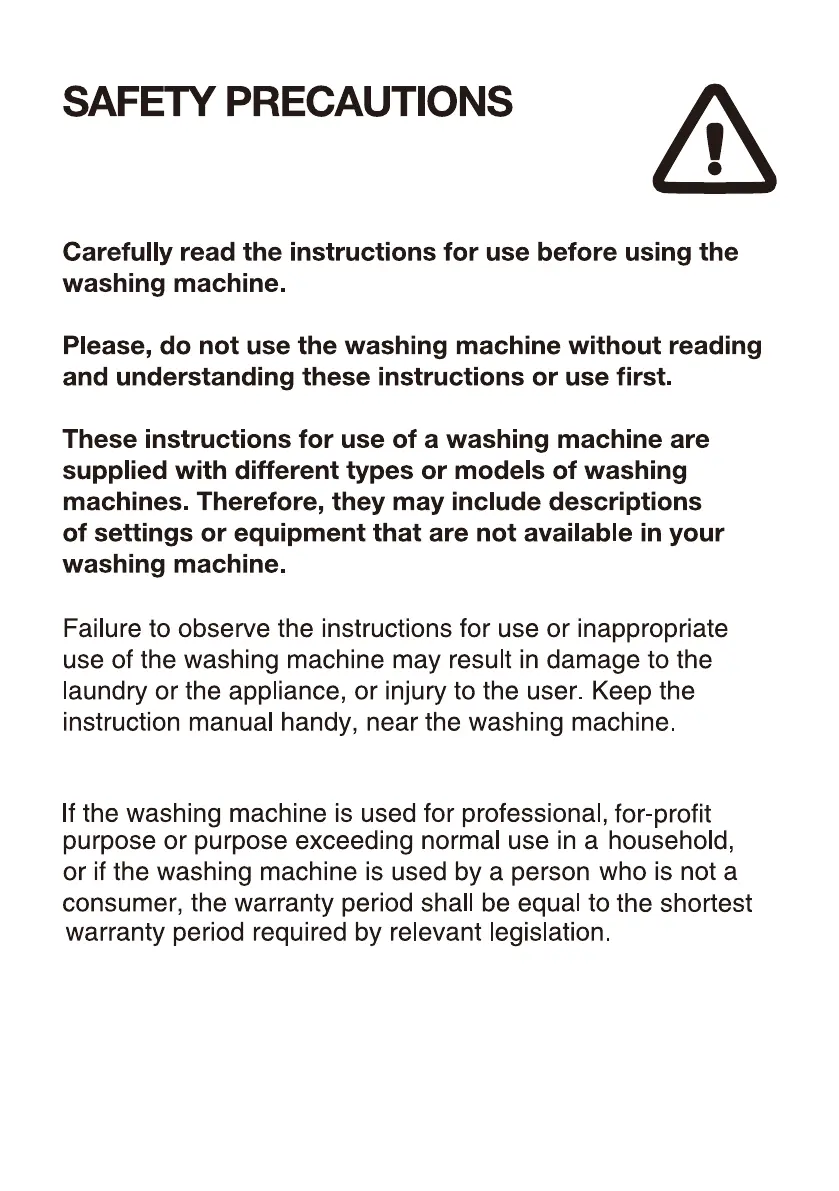 SAFETY PRECAUTIONS

Carefully read the instructions for use before using the washing machine.

Please, do not use the washing machine without reading and understanding these instructions or use first.

These instructions for use of a washing machine are supplied with different types or models of washing machines. Therefore, they may include descriptions of settings or equipment that are not available in your washing machine.

Failure to observe the instructions for use or inappropriate use of the washing machine may result in damage to the laundry or the appliance, or injury to the user. Keep the instruction manual handy, near the washing machine.

If the washing machine is used for professional, for-profit purpose or purpose exceeding normal use in a household, or if the washing machine is used by a person who is not a consumer, the warranty period shall be equal to the shortest warranty period required by relevant legislation.