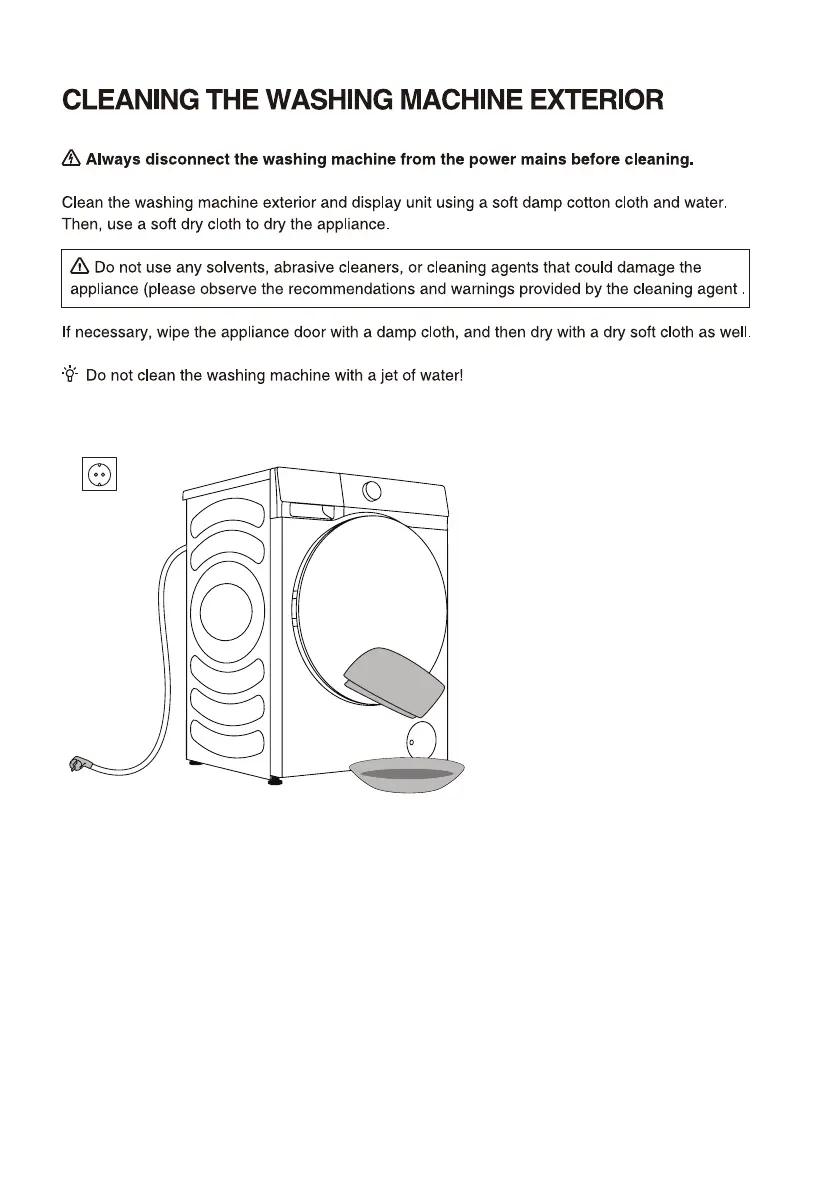 CLEANING THE WASHING MACHINE EXTERIOR

Always disconnect the washing machine from the power mains before cleaning.

Clean the washing machine exterior and display unit using a soft damp cotton cloth and water. Then, use a soft dry cloth to dry the appliance.

Do not use any solvents, abrasive cleaners, or cleaning agents that could damage the appliance (please observe the recommendations and warnings provided by the cleaning agent .

If necessary, wipe the appliance door with a damp cloth, and then dry with a dry soft cloth as well.

Do not clean the washing machine with a jet of water!