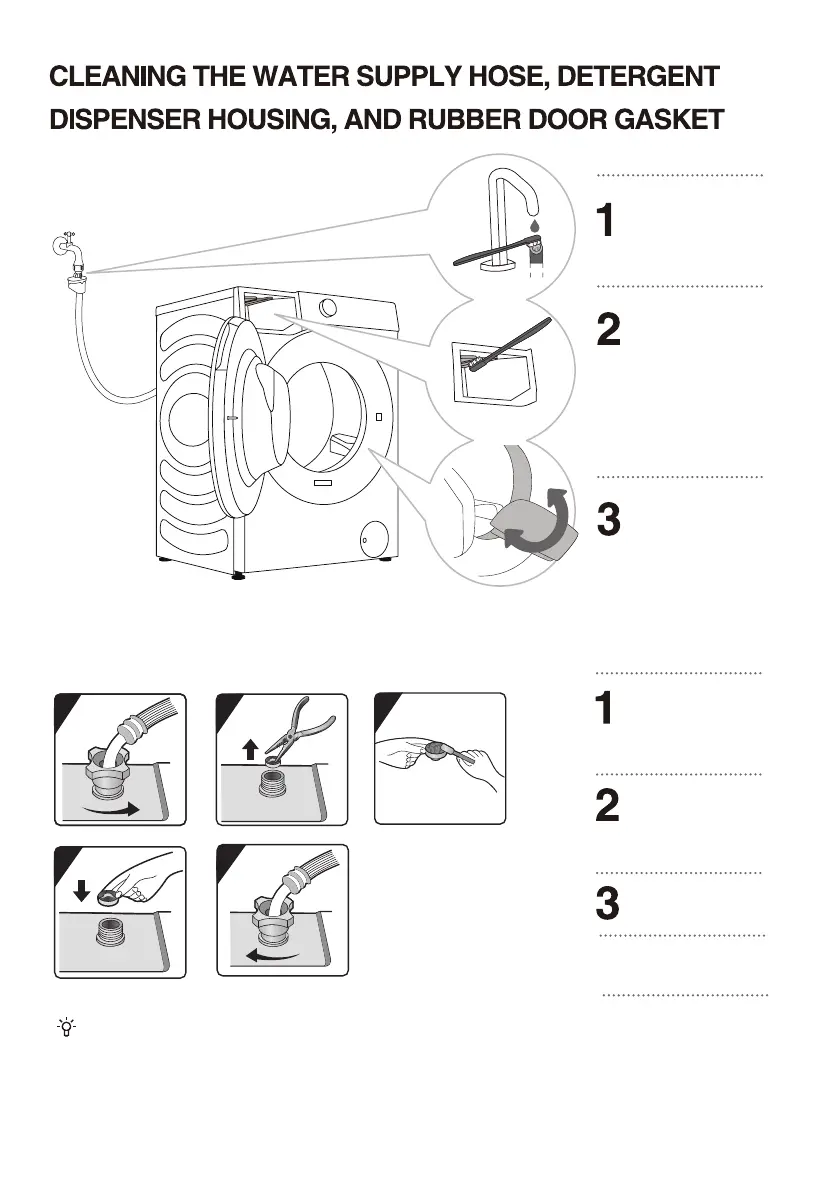 CLEANING THE WATER SUPPLY HOSE, DETERGENT DISPENSER HOUSING, AND RUBBER DOOR GASKET

1

2

3

1

2

3