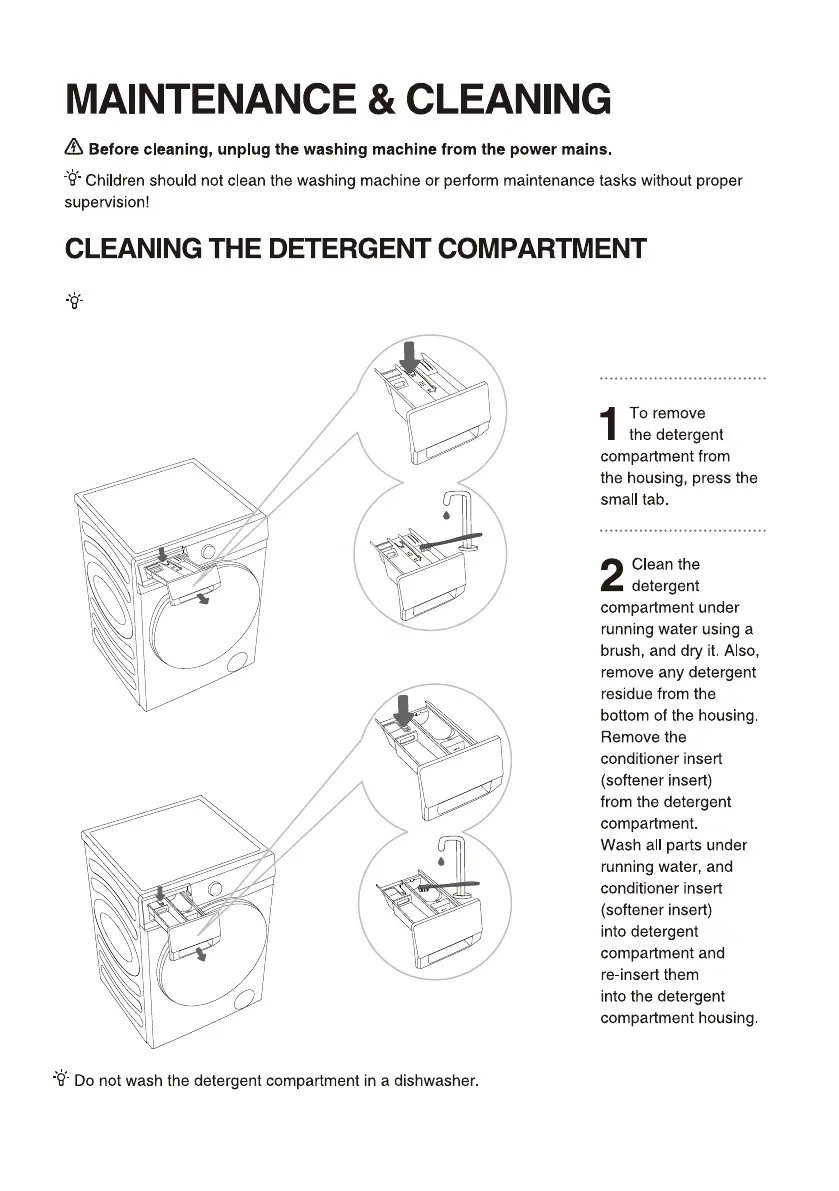 MAINTENANCE & CLEANING

Before cleaning, unplug the washing machine from the power mains.

Children should not clean the washing machine or perform maintenance tasks without proper supervision!

CLEANING THE DETERGENT COMPARTMENT

1 To remove the detergent compartment from the housing, press the small tab.

2 Clean the detergent compartment under running water using a brush, and dry it. Also, remove any detergent residue from the bottom of the housing. Remove the conditioner insert (softener insert) from the detergent compartment. Wash all parts under running water, and conditioner insert (softener insert) into detergent compartment and re-insert them into the detergent compartment housing.

Do not wash the detergent compartment in a dishwasher.