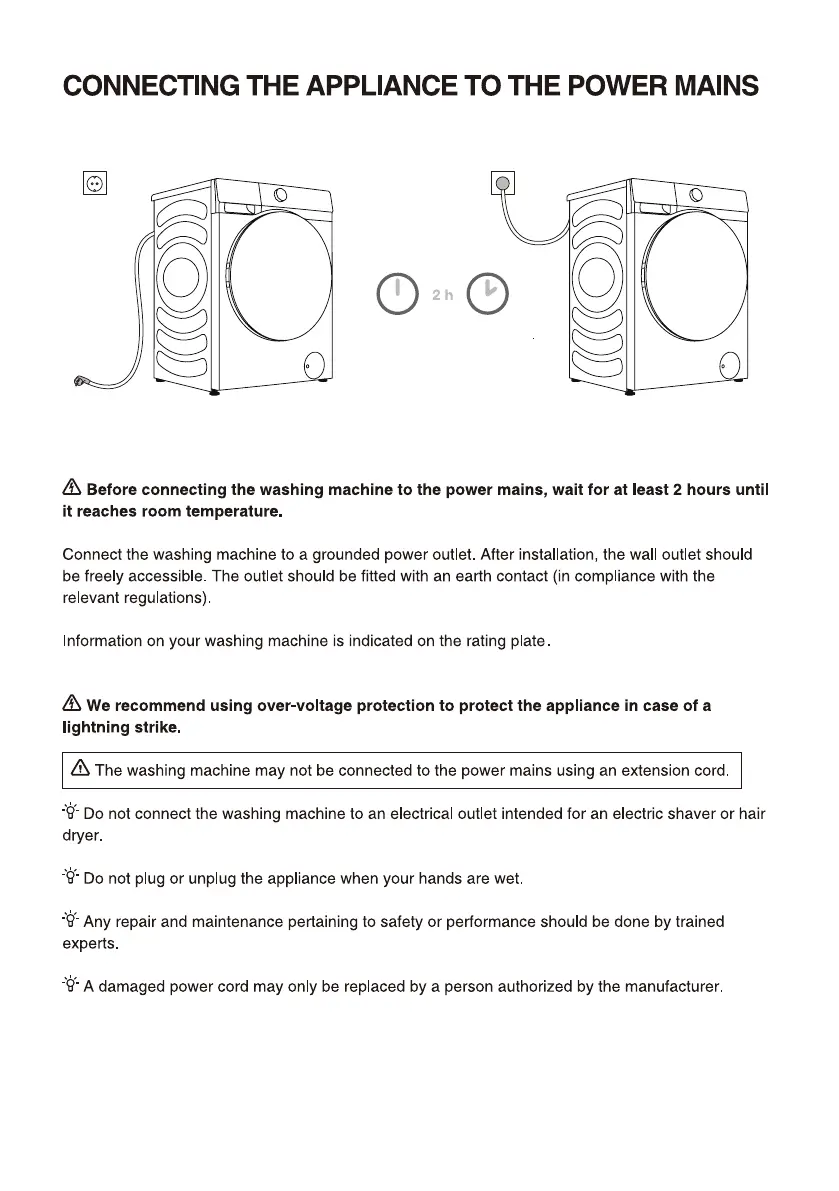 CONNECTING THE APPLIANCE TO THE POWER MAINS

2 h

Before connecting the washing machine to the power mains, wait for at least 2 hours until it reaches room temperature.

Connect the washing machine to a grounded power outlet. After installation, the wall outlet should be freely accessible. The outlet should be fitted with an earth contact (in compliance with the relevant regulations).

Information on your washing machine is indicated on the rating plate.

We recommend using over-voltage protection to protect the appliance in case of a lightning strike.

The washing machine may not be connected to the power mains using an extension cord.

Do not connect the washing machine to an electrical outlet intended for an electric shaver or hair dryer.

Do not plug or unplug the appliance when your hands are wet.

Any repair and maintenance pertaining to safety or performance should be done by trained experts.

A damaged power cord may only be replaced by a person authorized by the manufacturer.