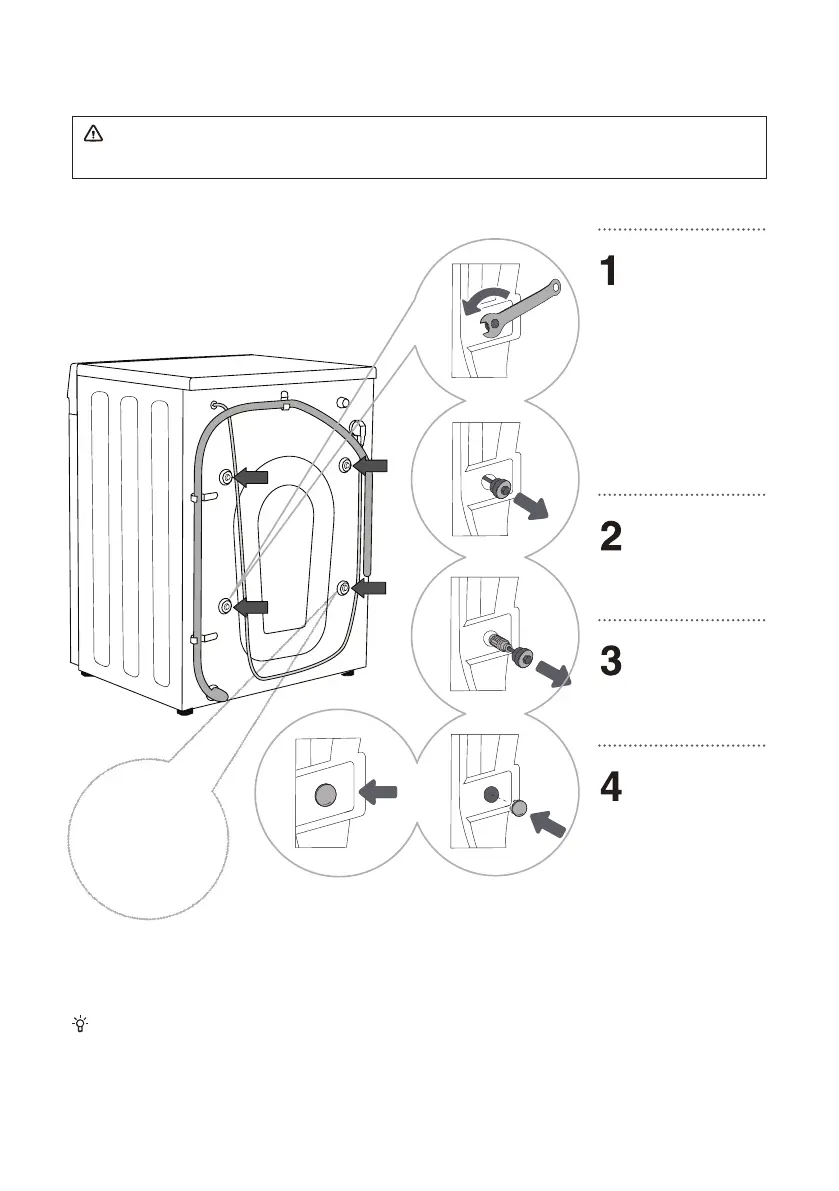 1

2

3

4