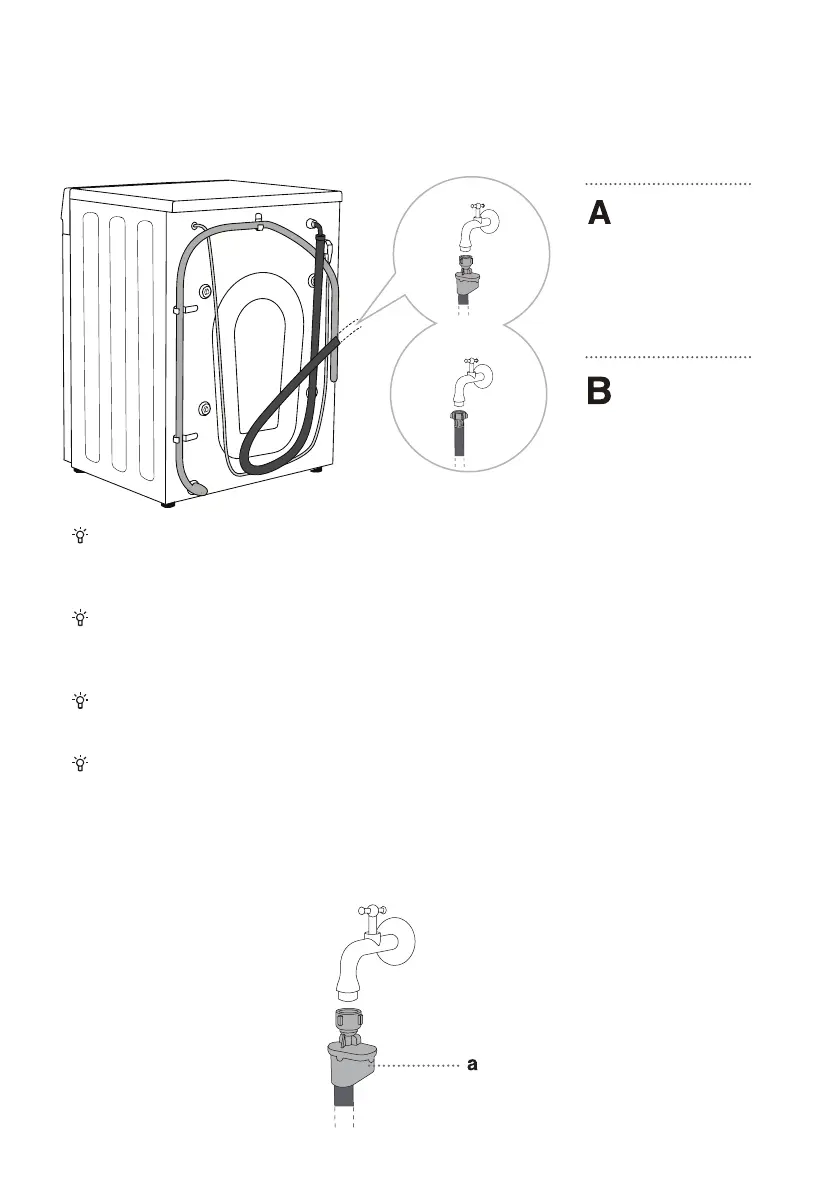 A

B

a