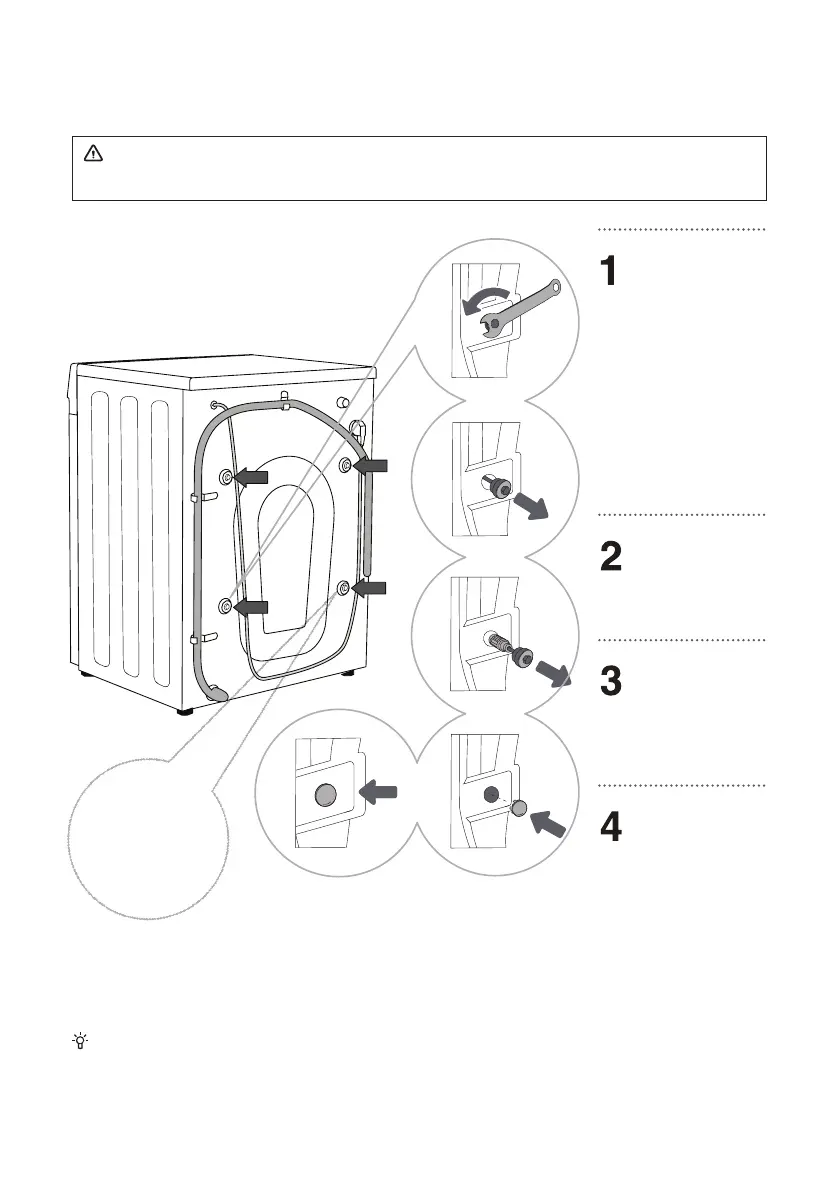 1

2

3

4