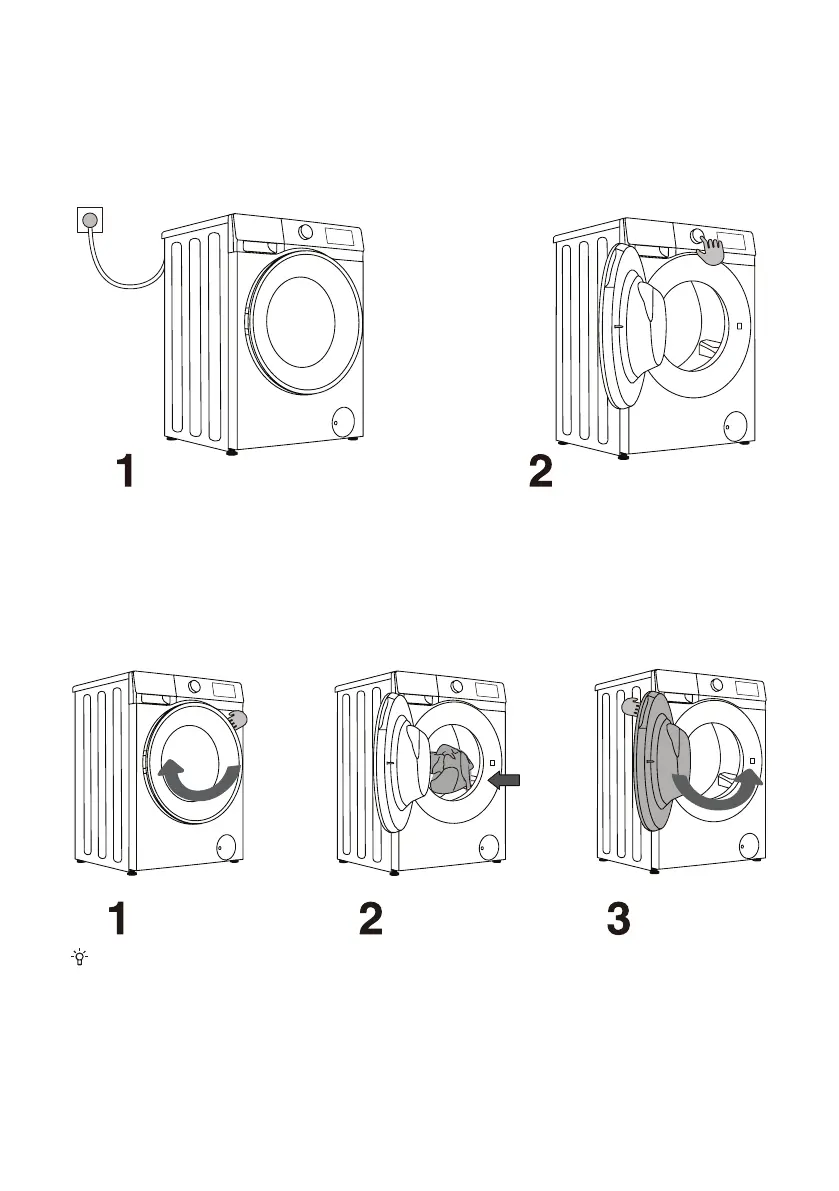 1

2

1

2

3