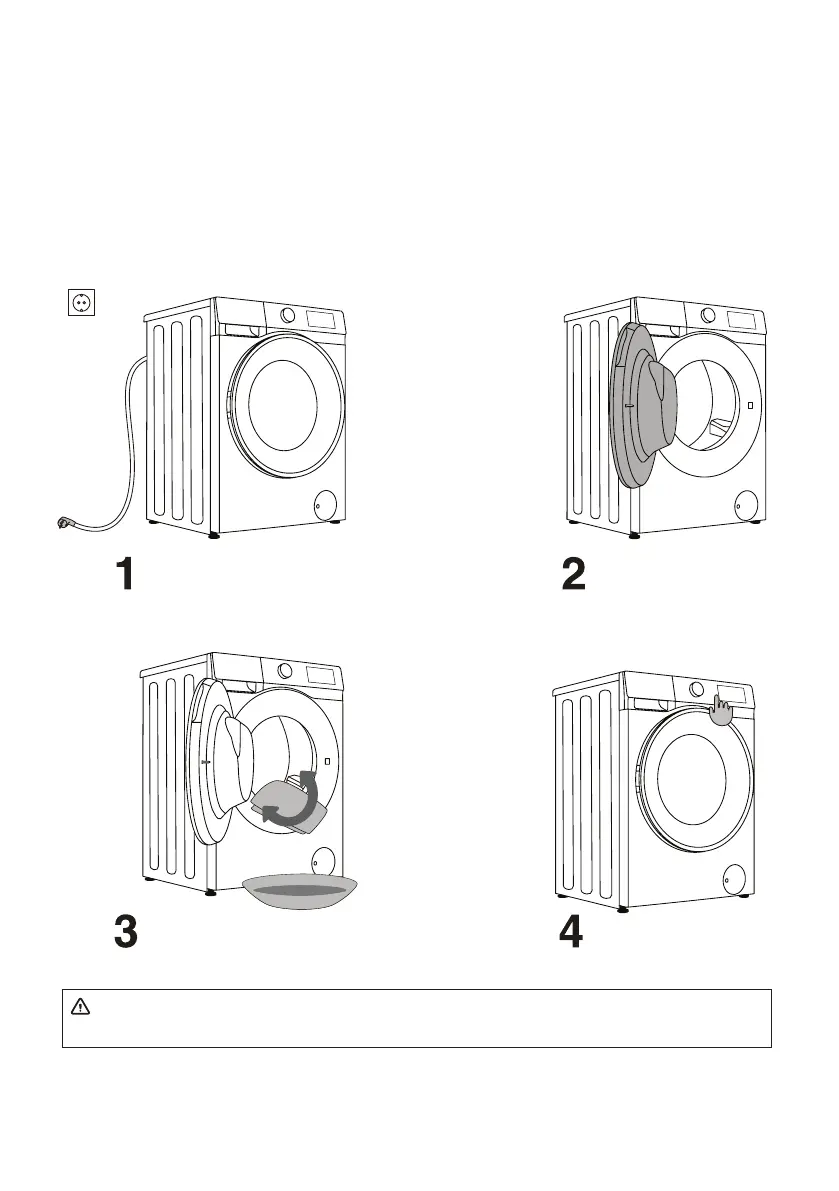 1

2

3

4