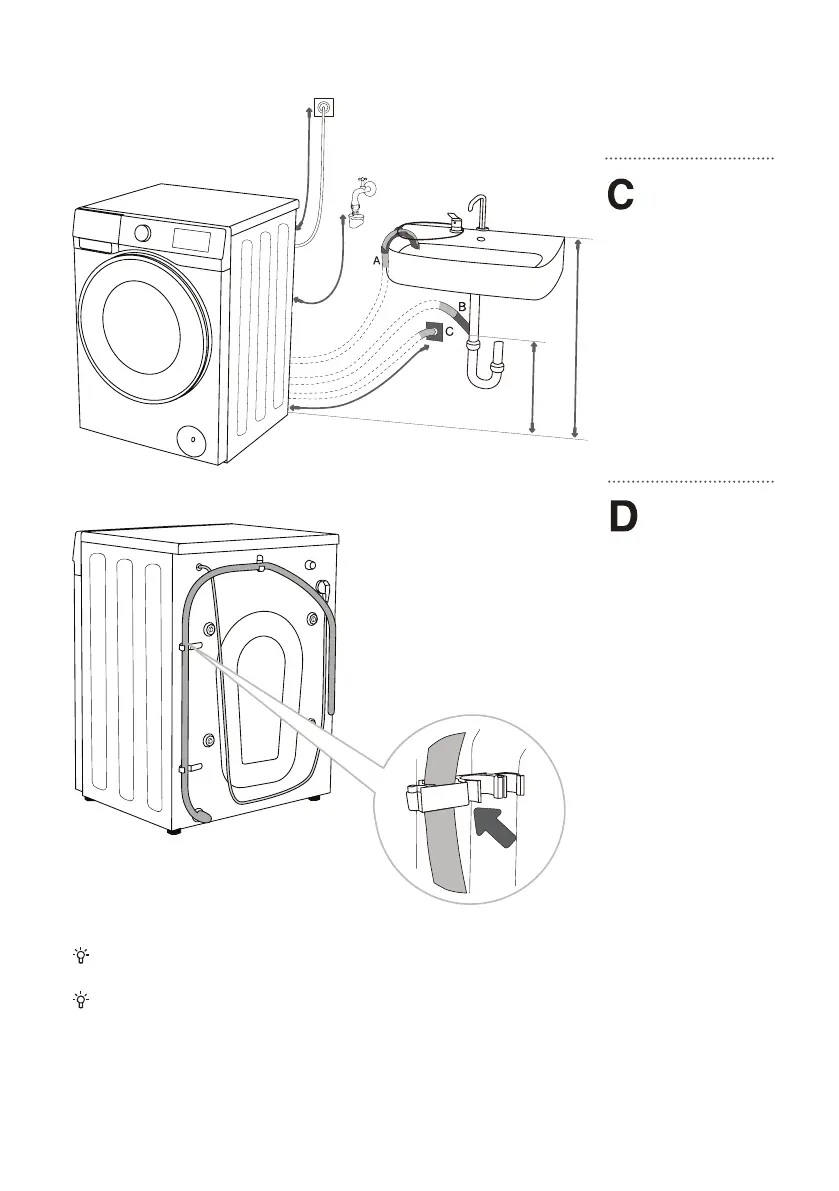 C

A

B

C

D