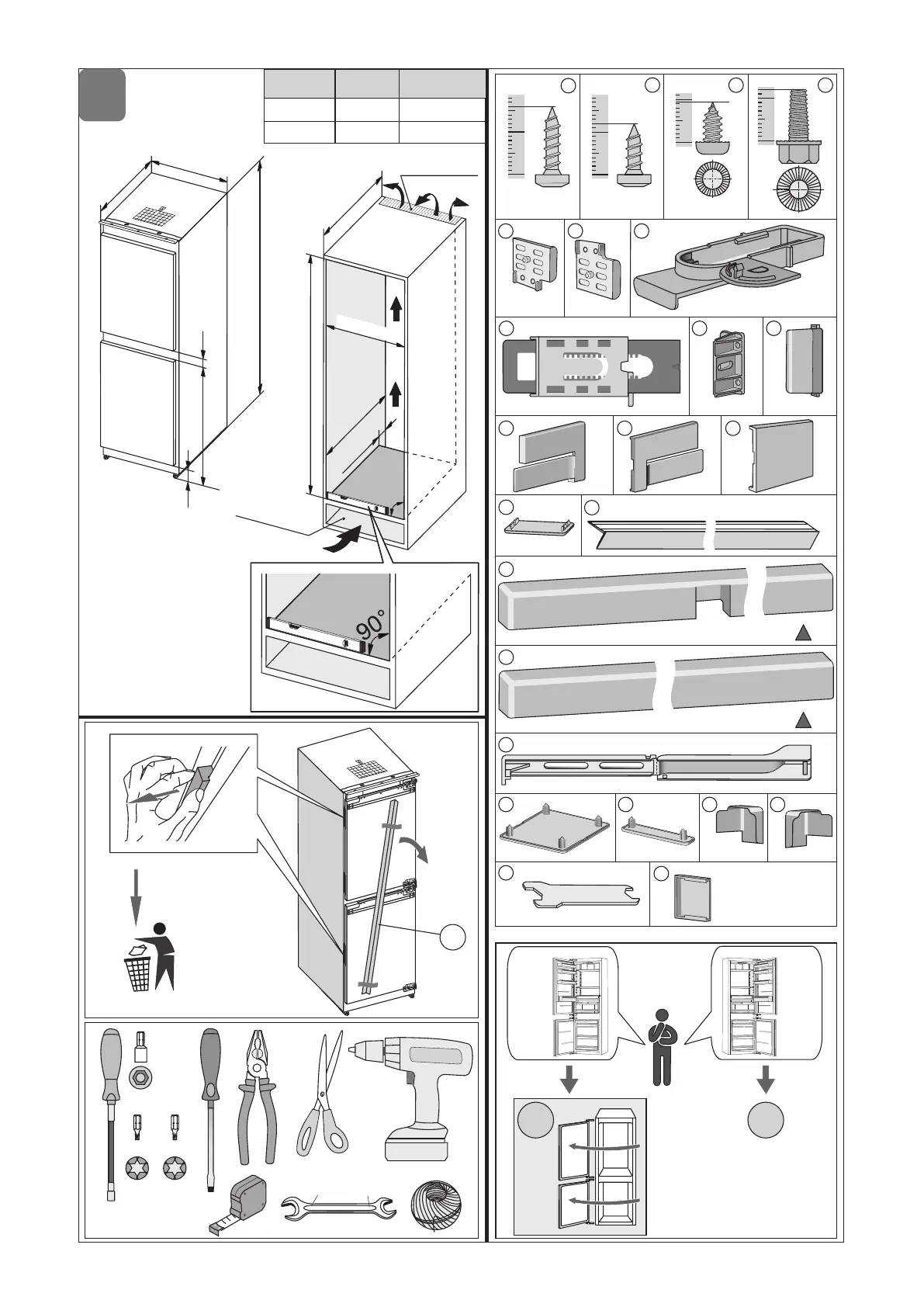 90°