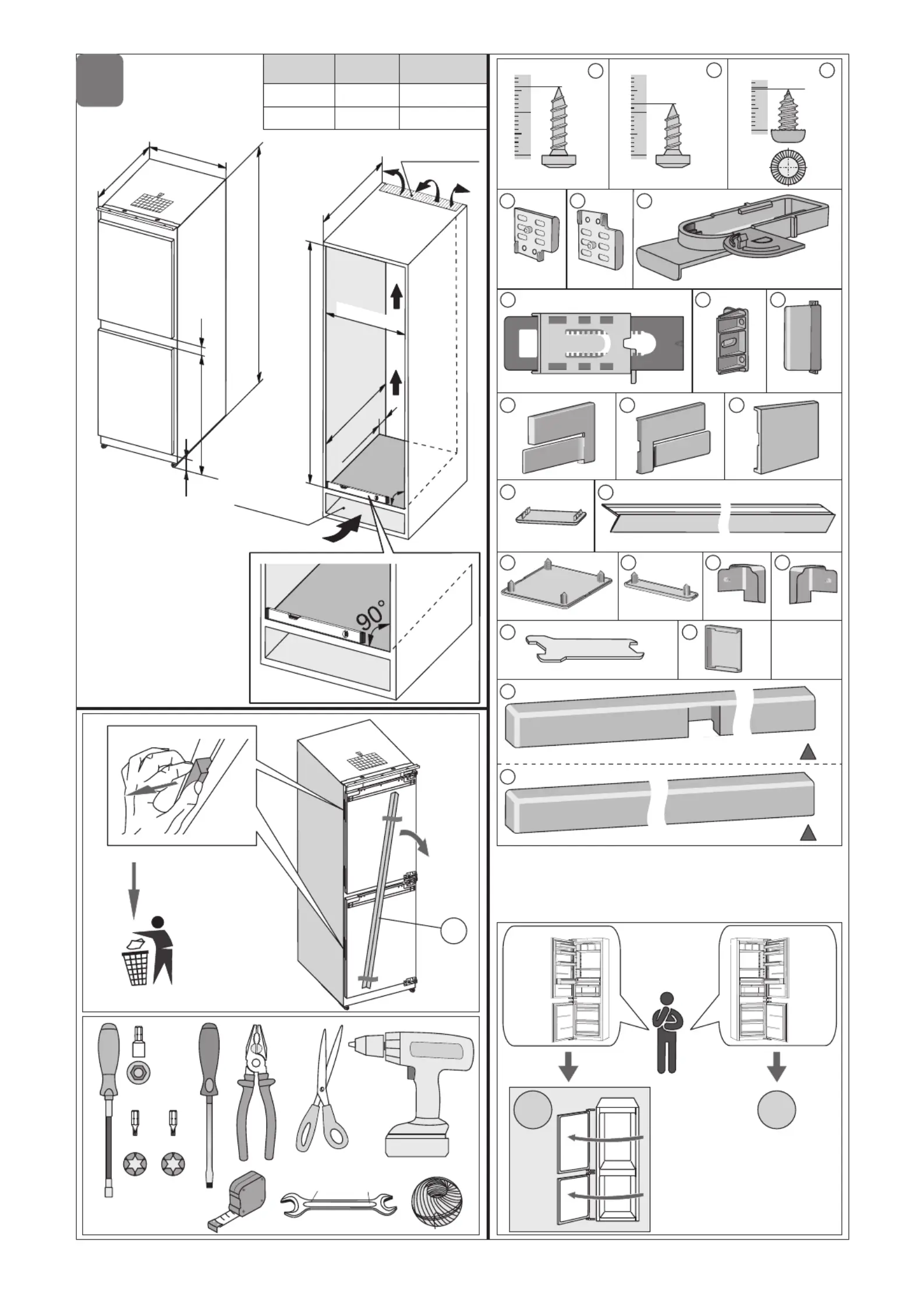 90°