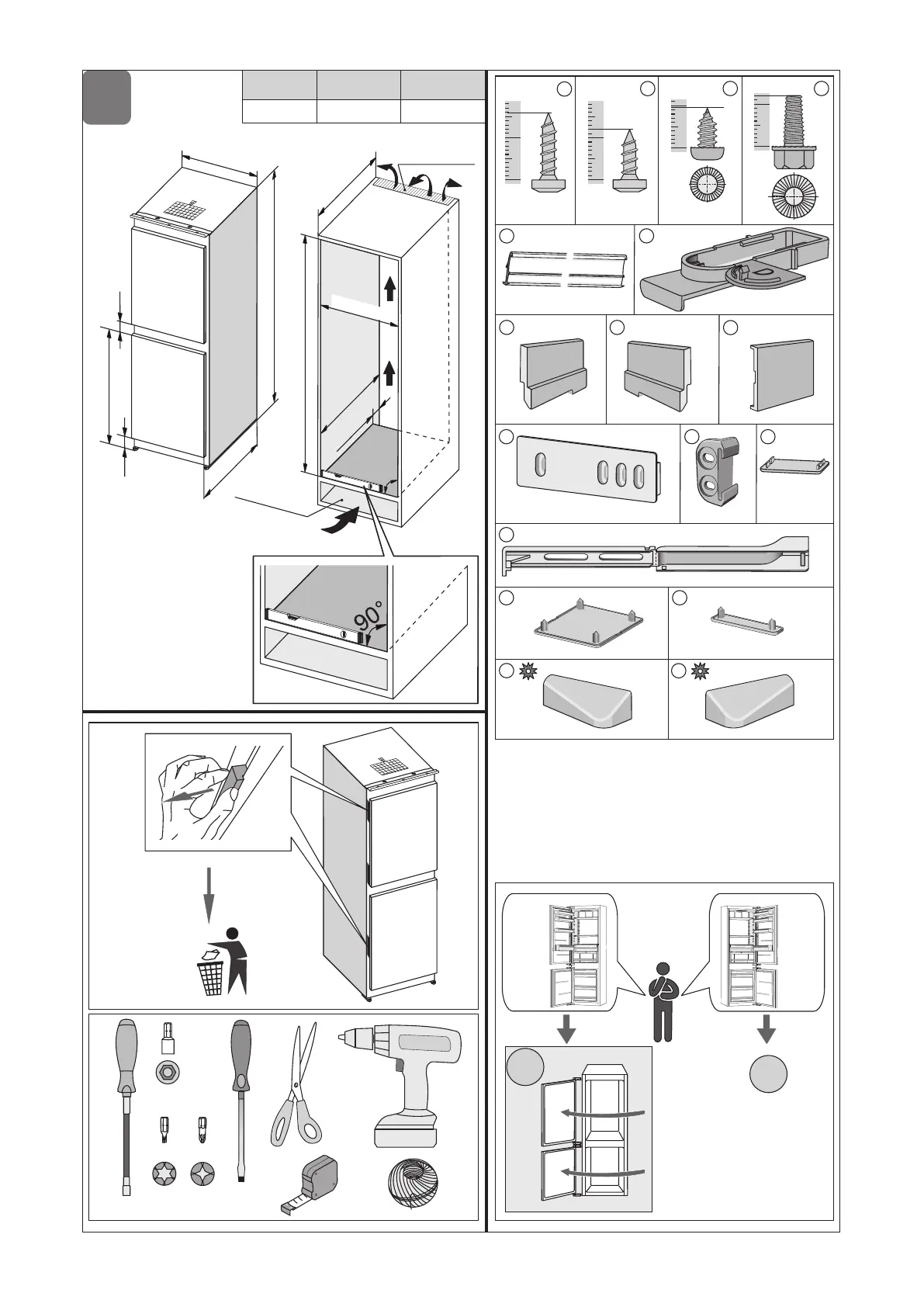 90°