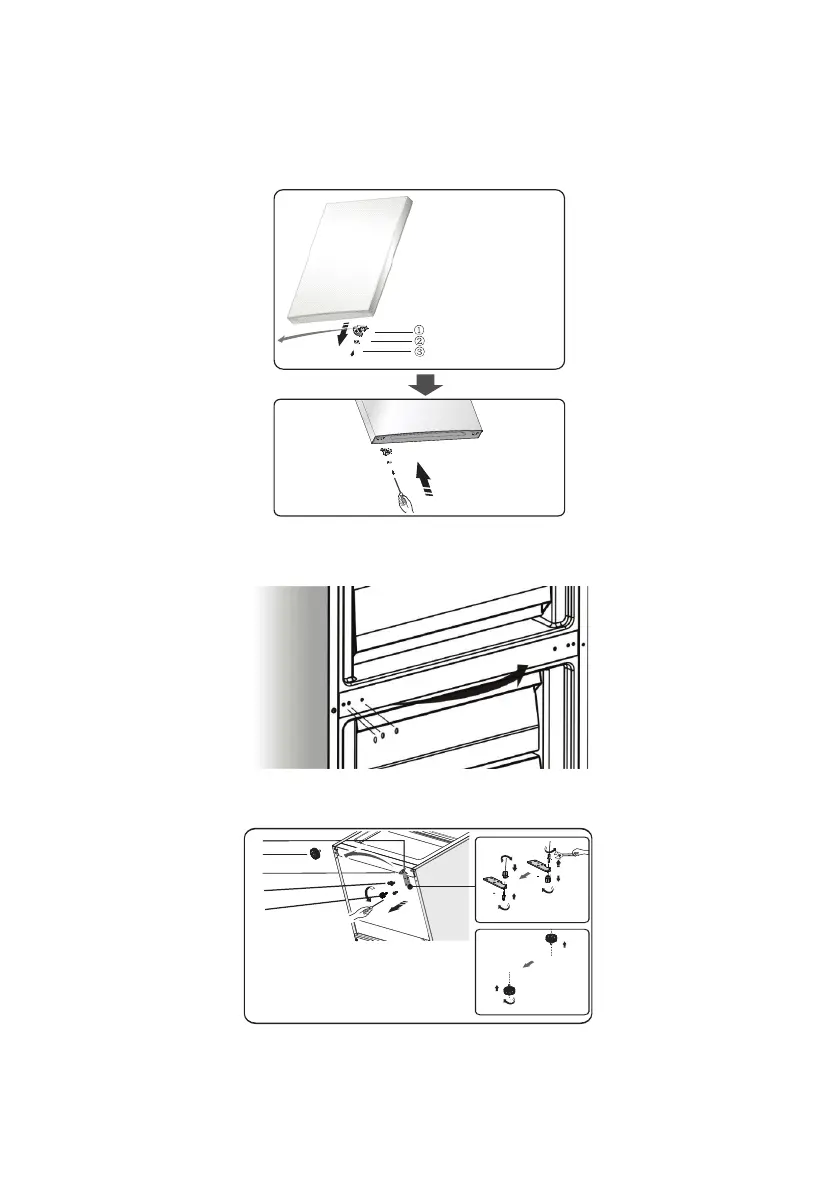 ①
②
③