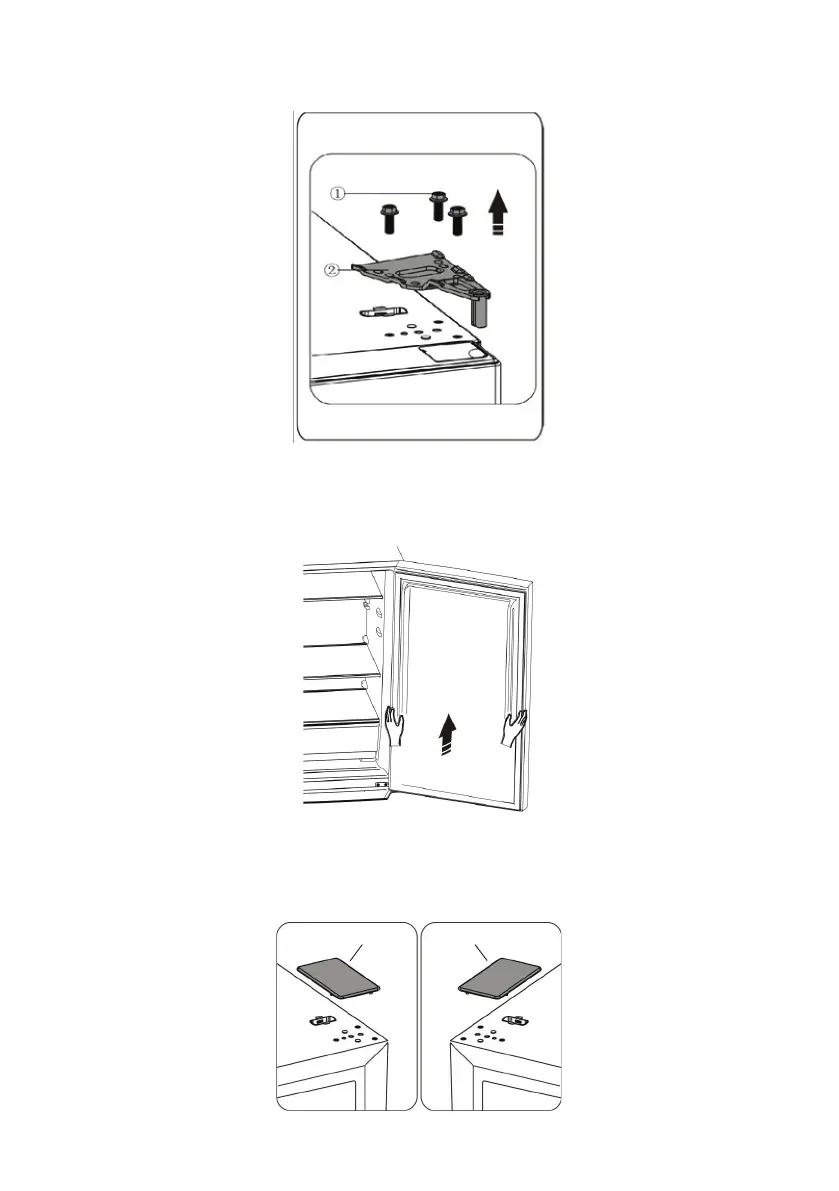 ①
②