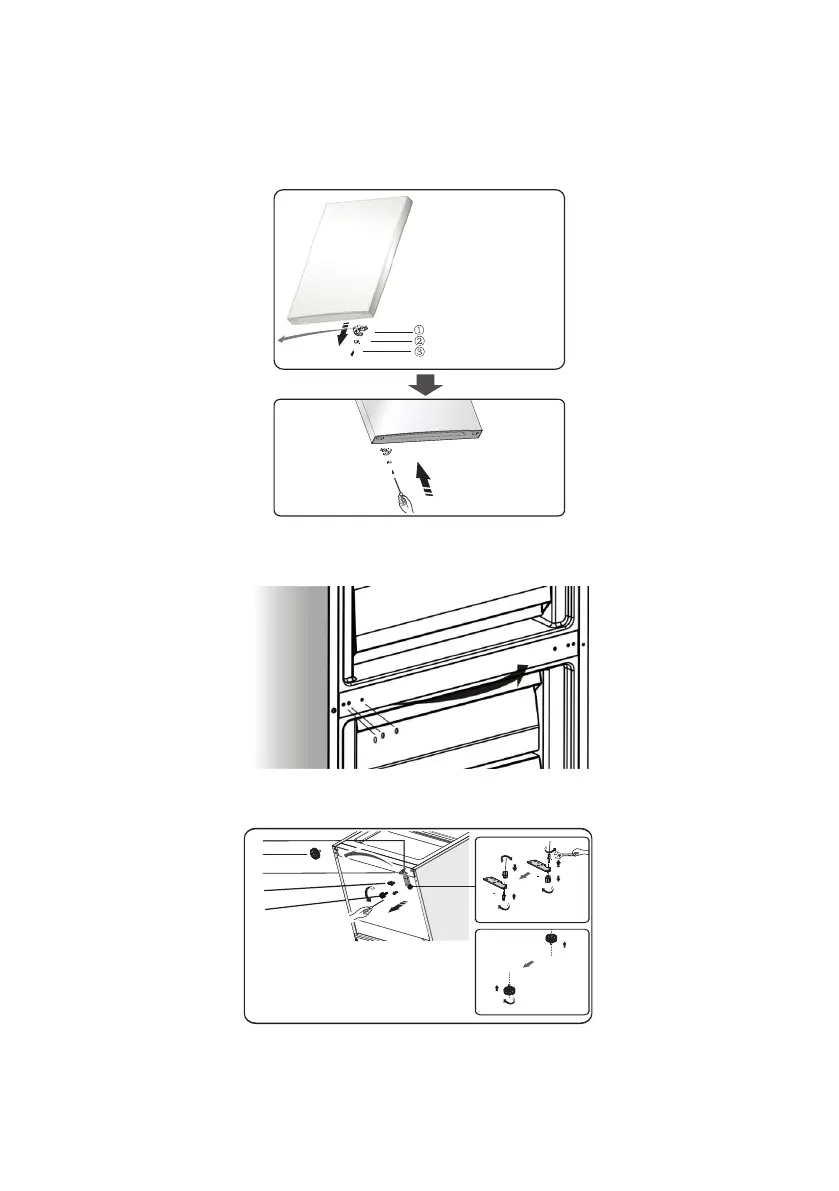 ①
②
③