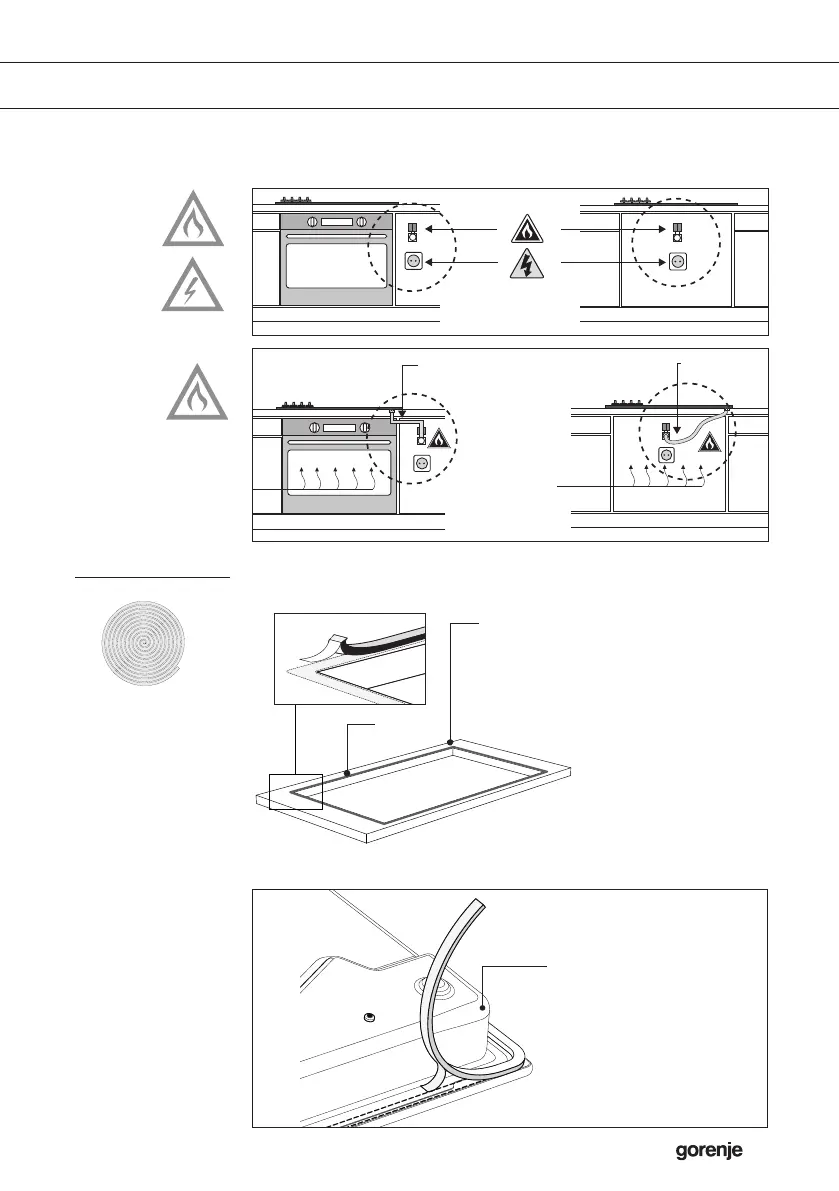 gorenje