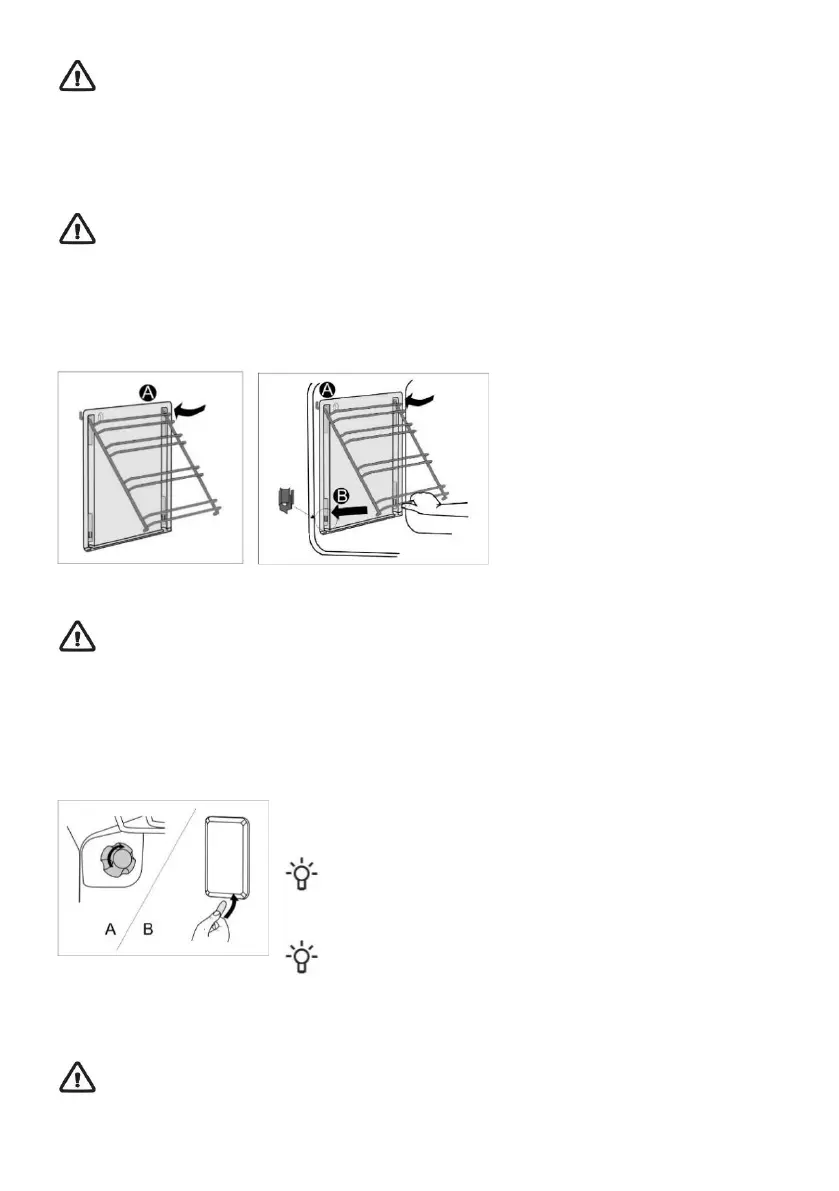 A

A

B

A B