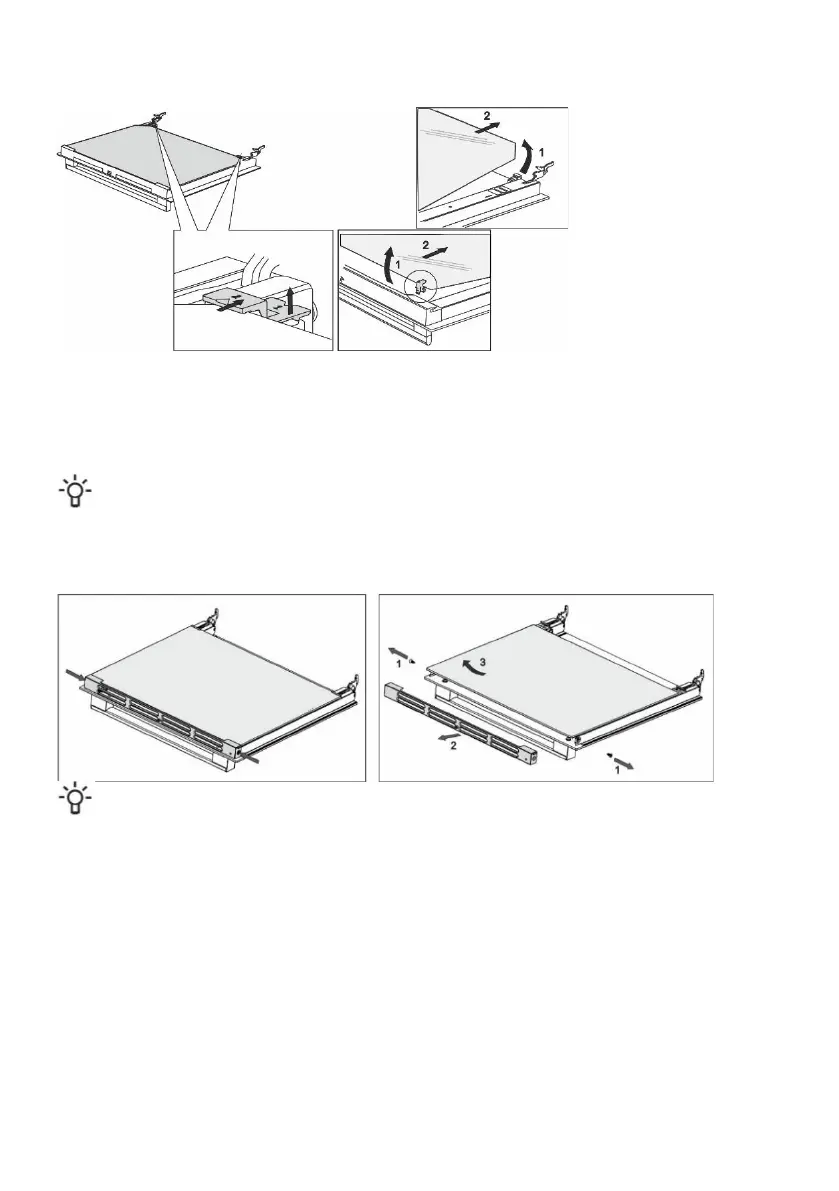 2

1

1

2

1

3

2

1