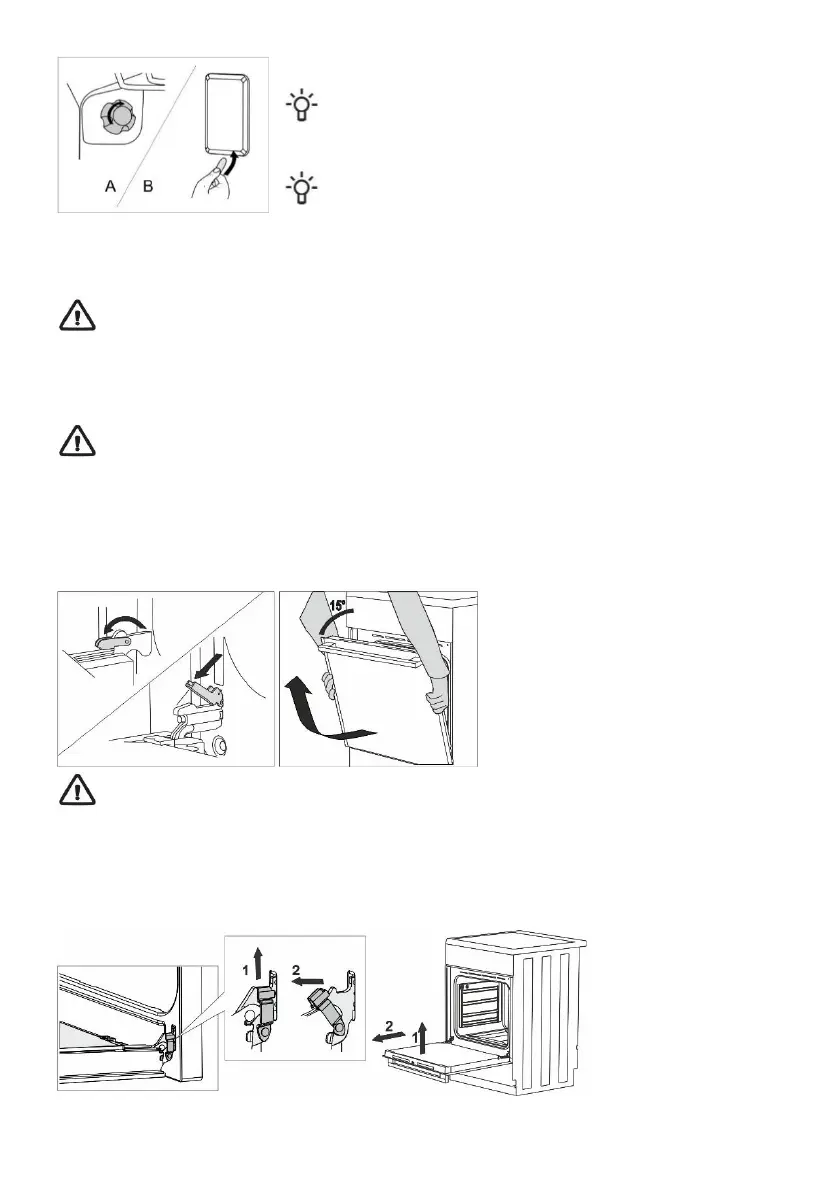 A B

15°

1 2

2 1