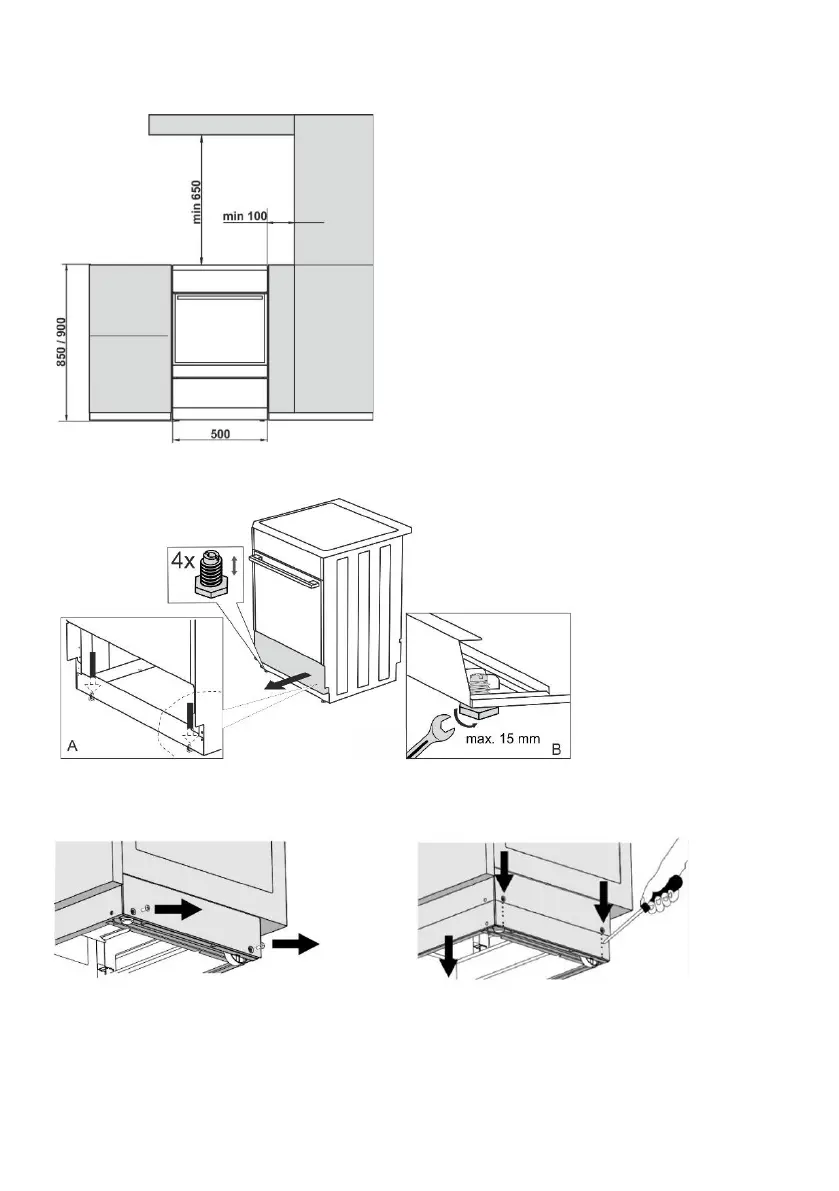 min 650

min 100

850 / 900

500

4x

A

max. 15 mm

B