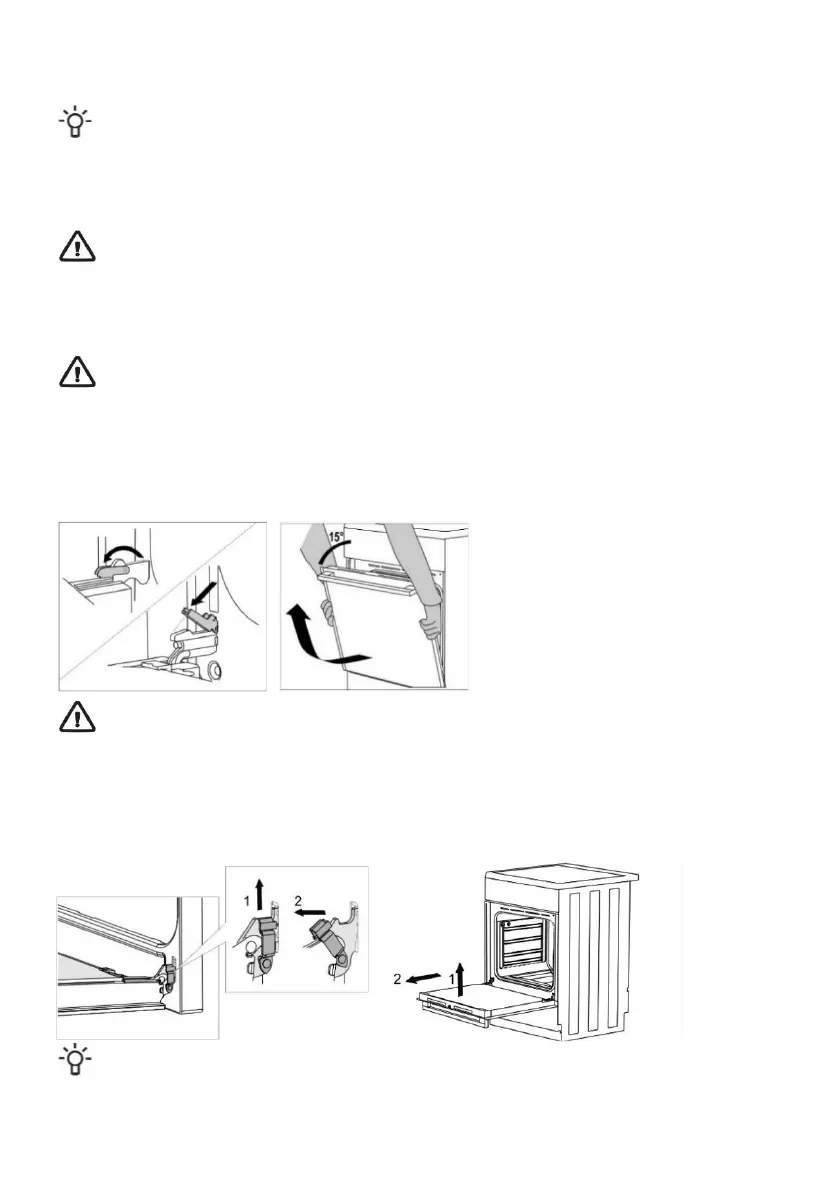 15°

1

2

2

1