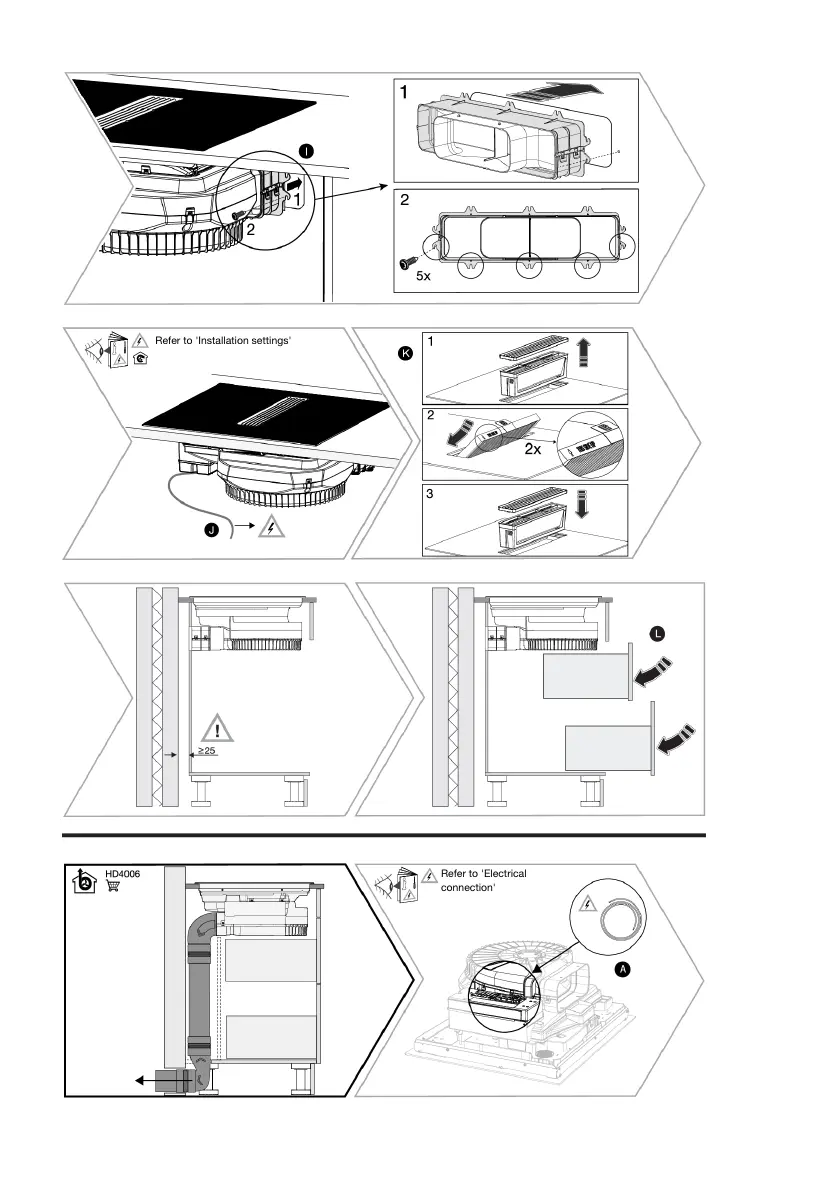 I
1
2
1
2
5x

Refer to 'Installation settings'
J
K
1
2
2x
3

≥25
L

HD4006
Refer to 'Electrical connection'
A