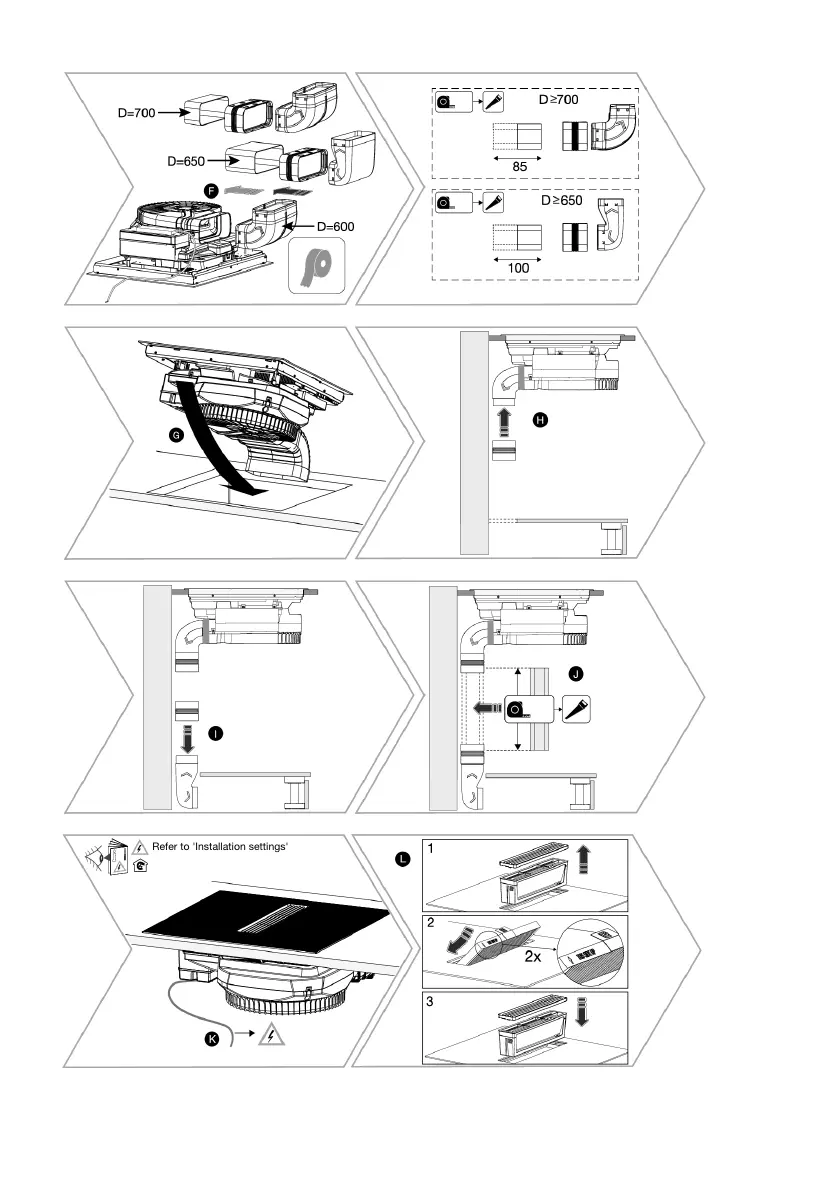 D=700

D=650

F

D=600

D ≥700

85

D ≥650

100

G

H

I

J

Refer to 'Installation settings'

K

L

1

2

2x

3