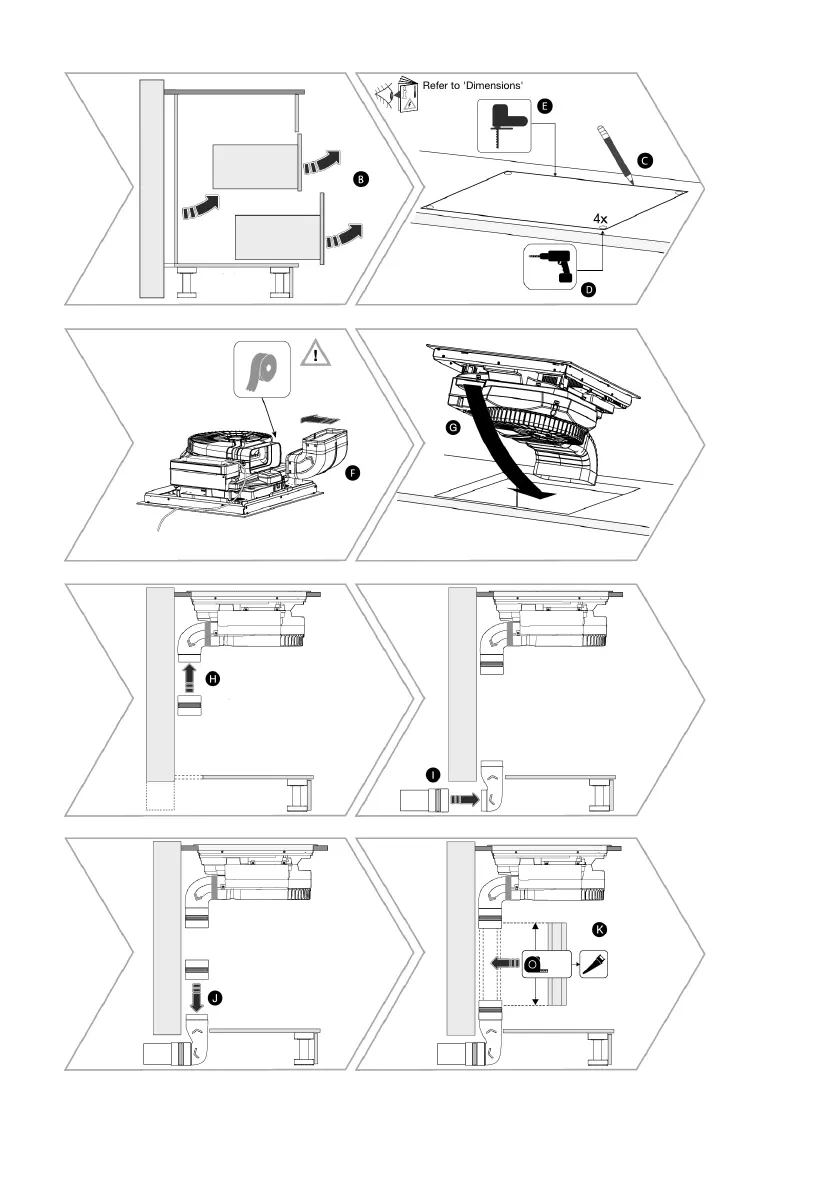 B

Refer to 'Dimensions'

E

C

4x

D

F

G

H

I

J

K